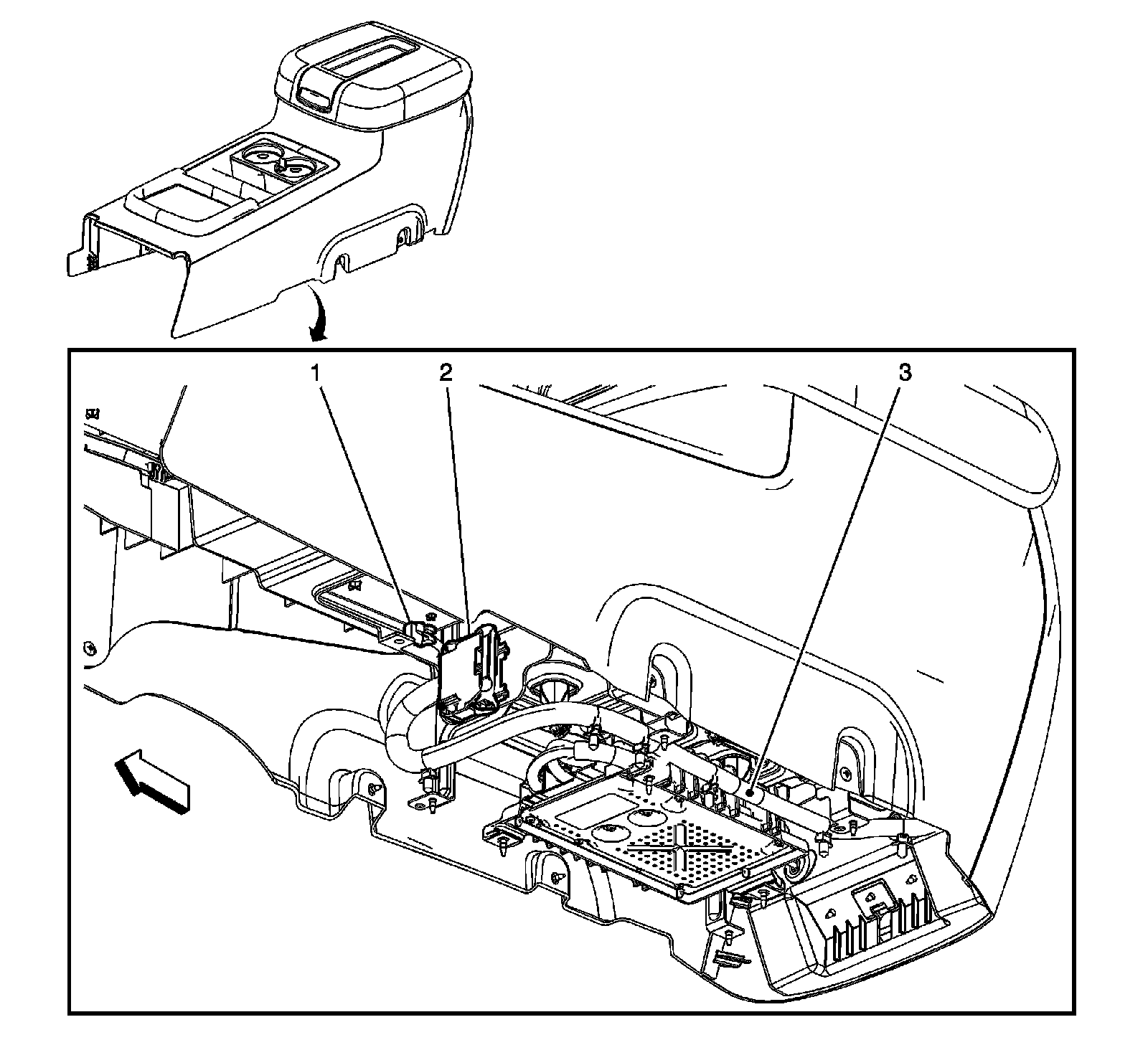 1
2
3