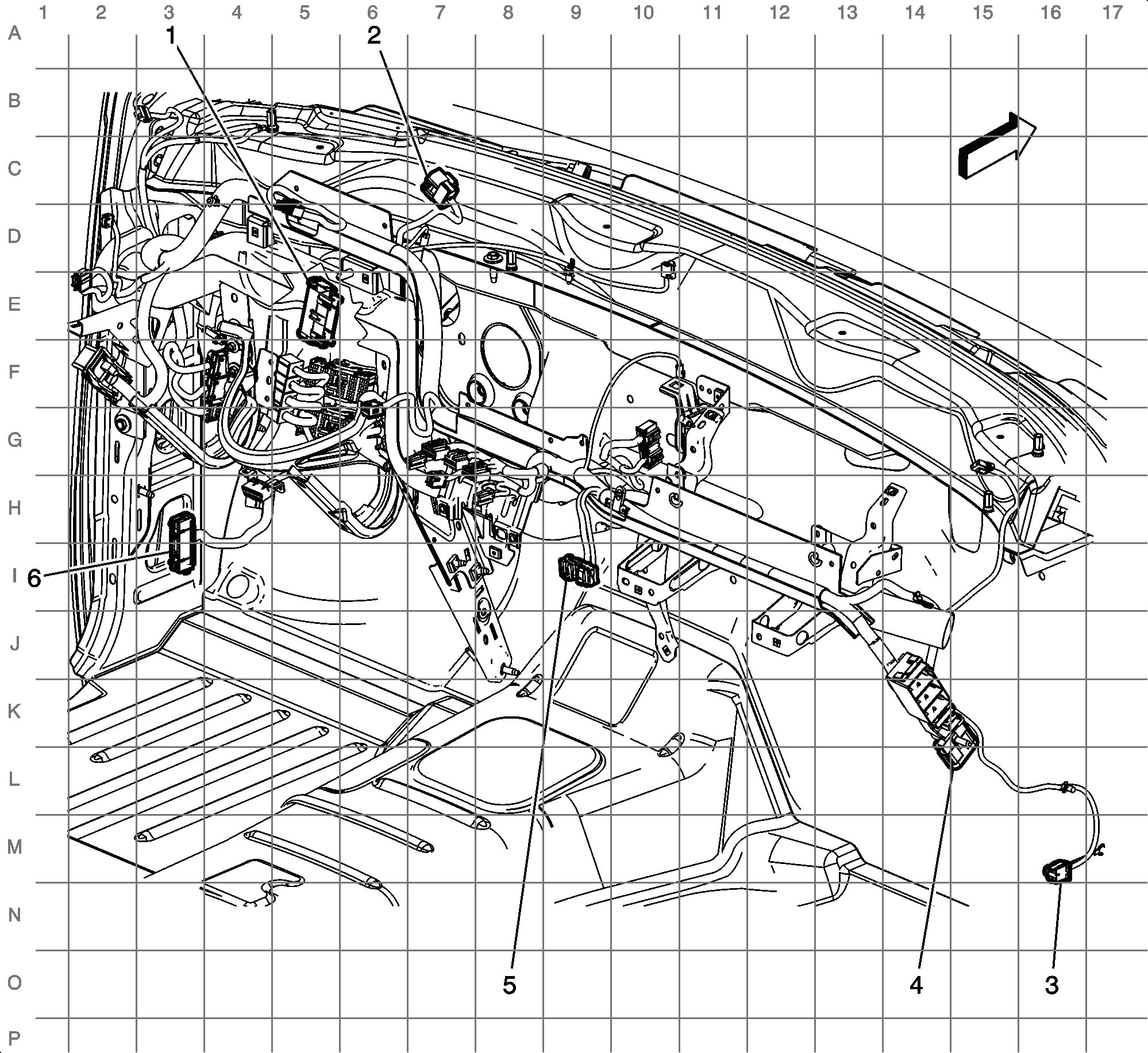 1 2 3 4 5 6 7 8 9 10 11 12 13 14 15 16 17

A
B
C
D
E
F
G
H
I
J
K
L
M
N
O
P

1
2
6
5
4
3