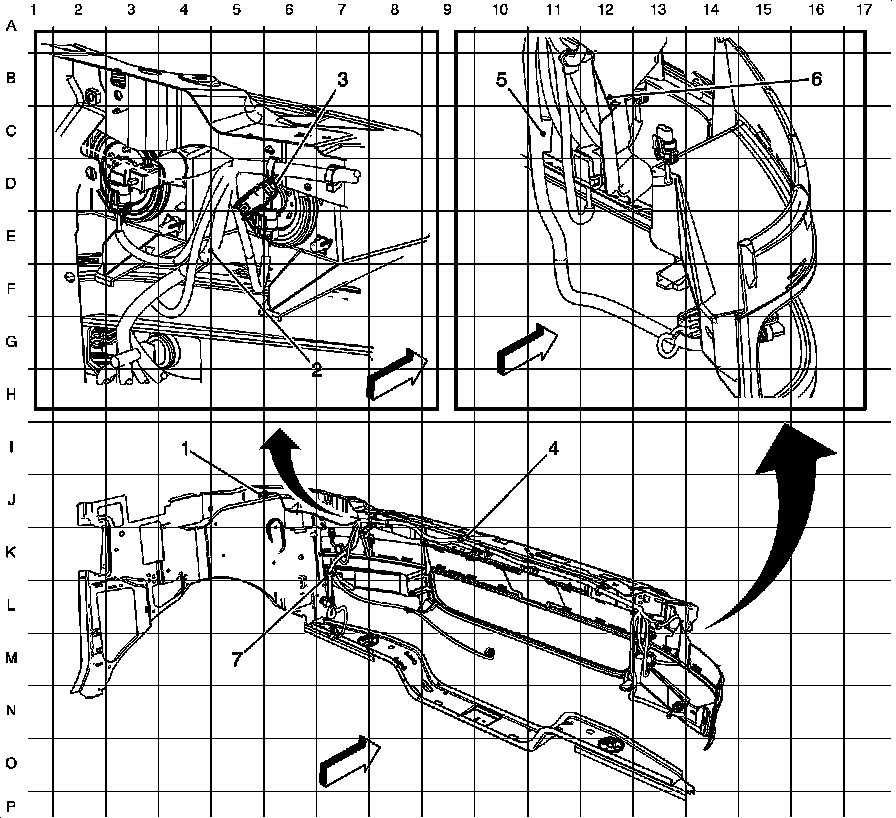 1 2 3 4 5 6 7 8 9 10 11 12 13 14 15 16 17

A
B
C
D
E
F
G
H
I
J
K
L
M
N
O
P

3
2
5
6
1
4
7