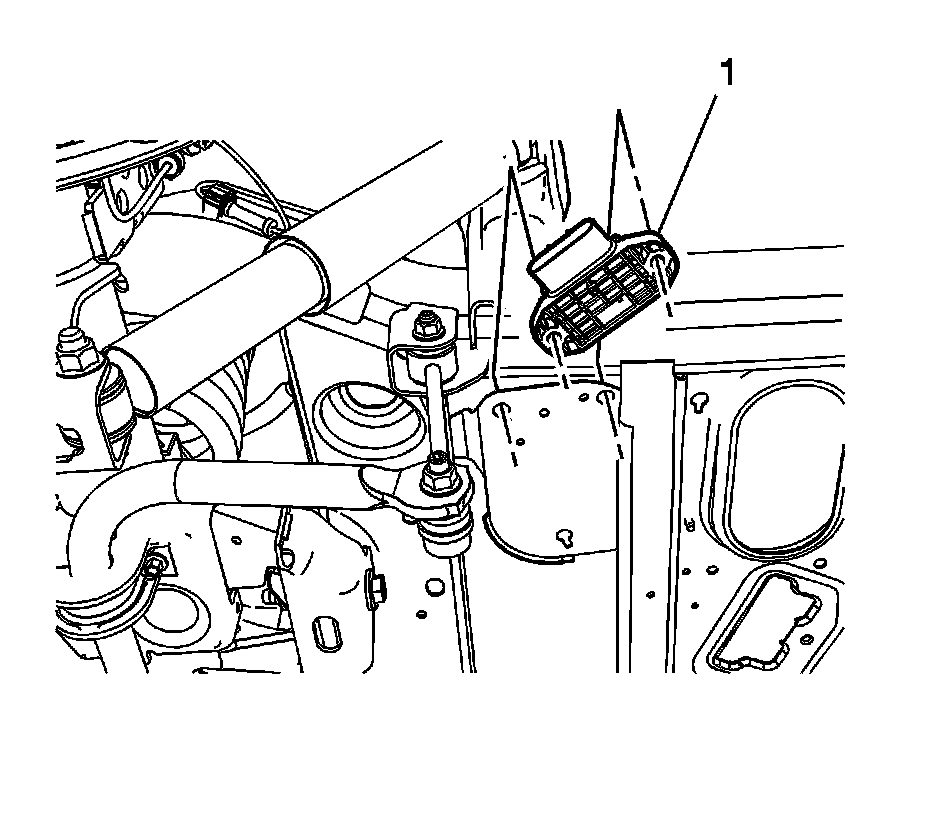 1