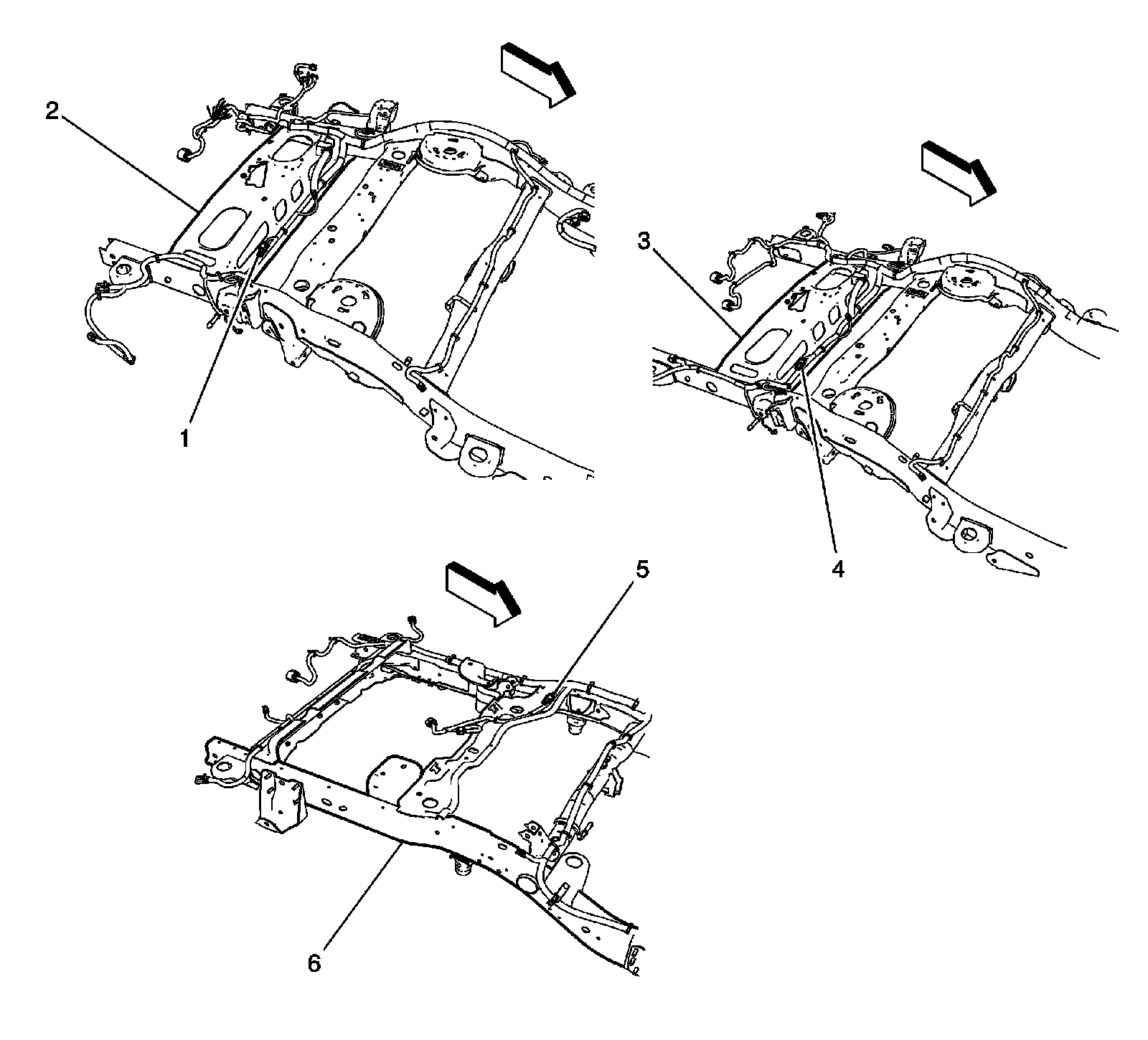 2
1
3
4
5
6