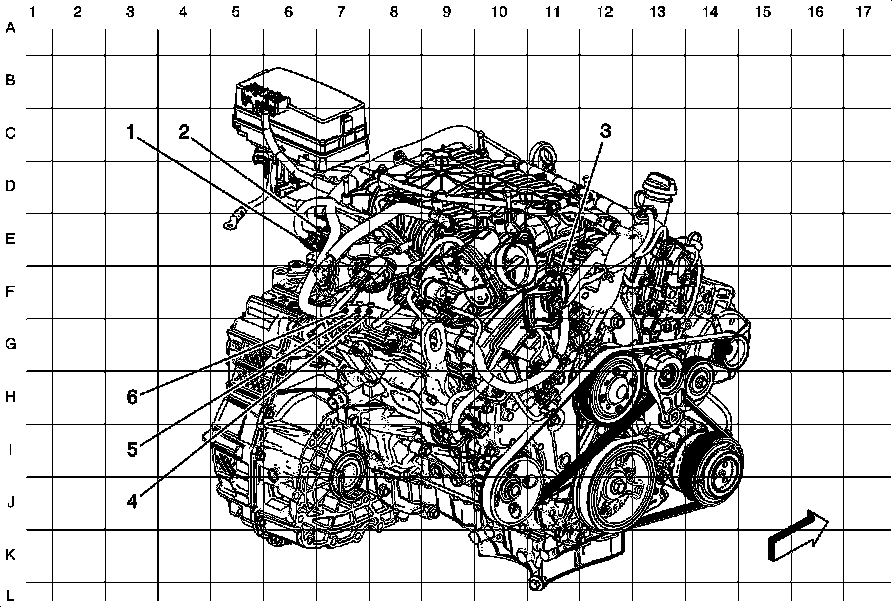 1 2 3 4 5 6 7 8 9 10 11 12 13 14 15 16 17

A
B
C
D
E
F
G
H
I
J
K
L

1
2
3
6
5
4