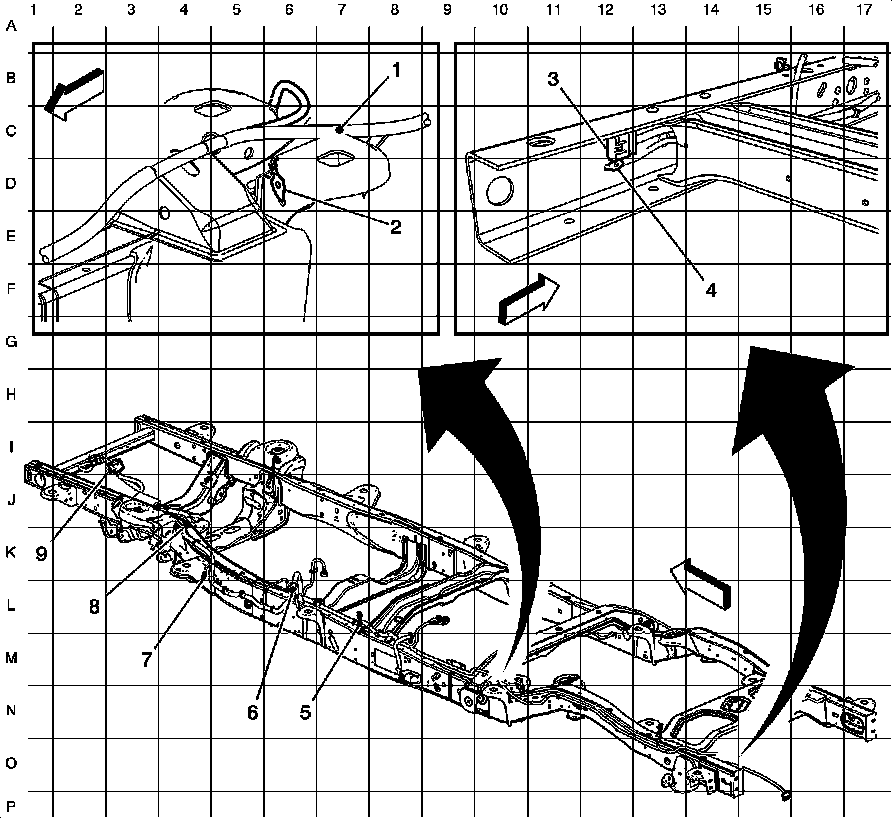 1 2 3 4 5 6 7 8 9 10 11 12 13 14 15 16 17

A
B
C
D
E
F
G
H
I
J
K
L
M
N
O
P

1
2
3
4
9
8
7
6
5