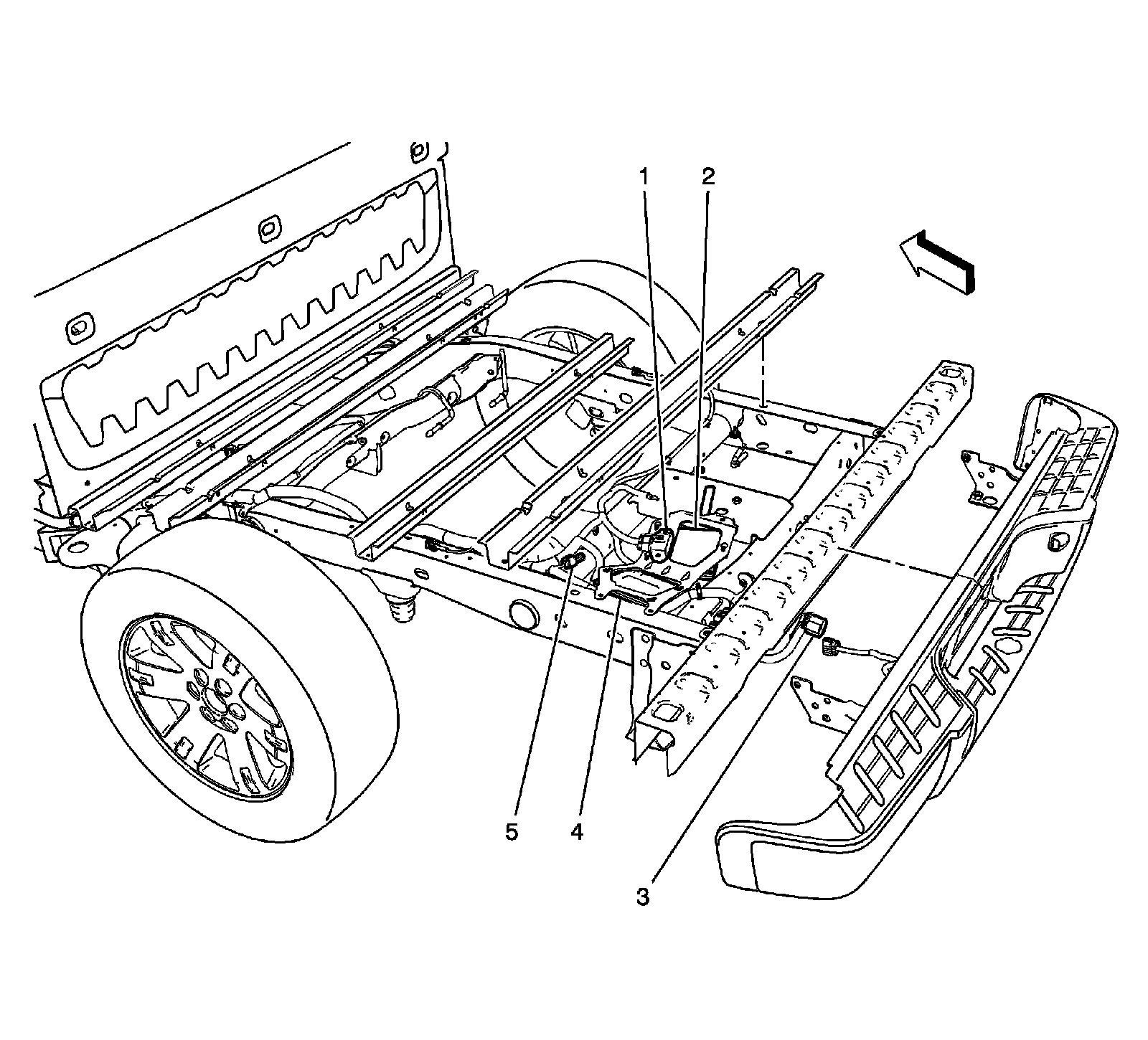 1
2
5
4
3