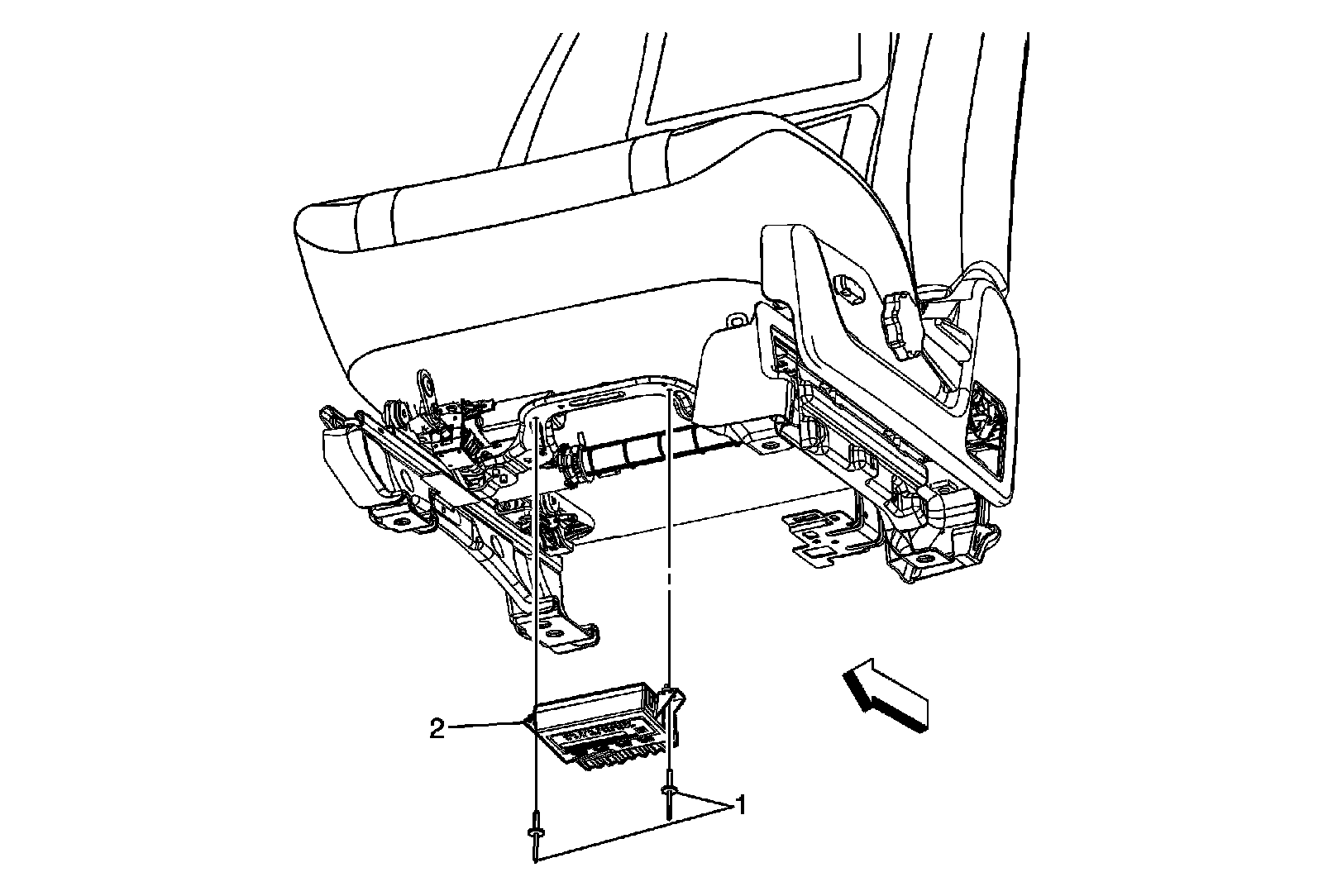 2
1