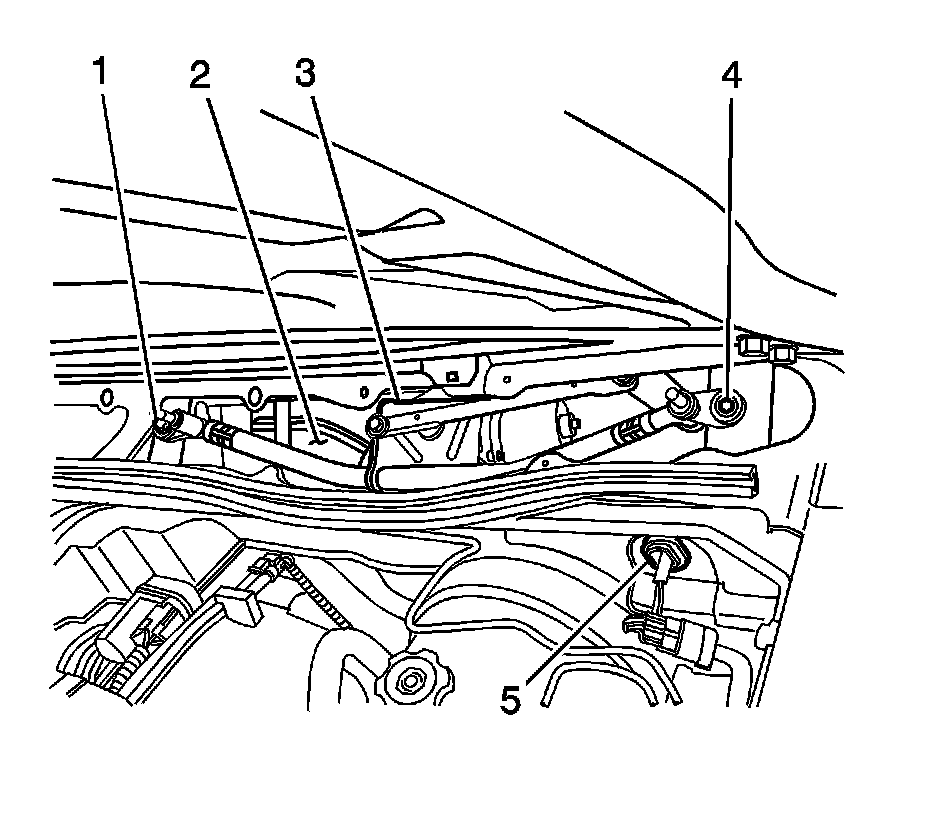 1
2
3
4
5