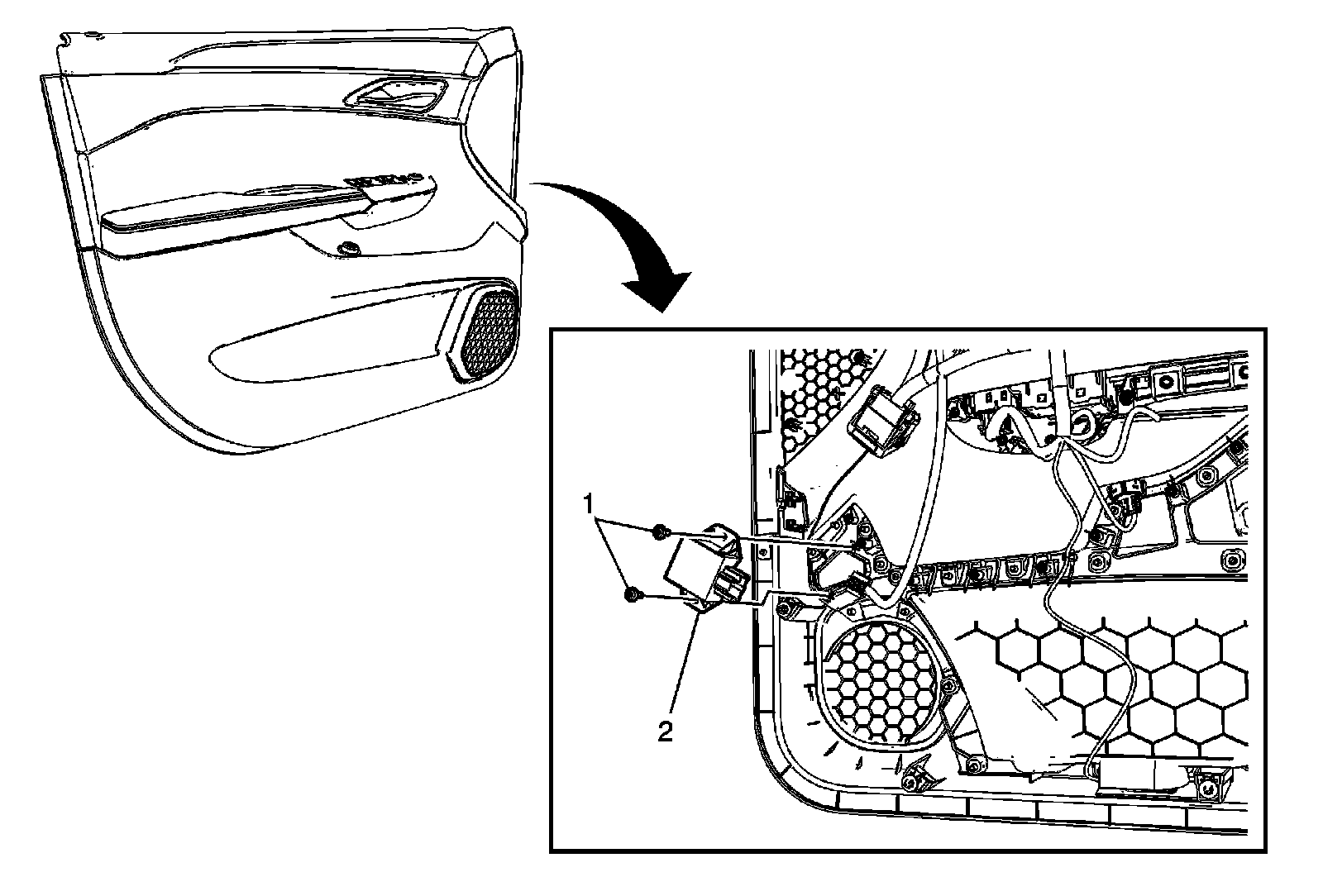 1
2