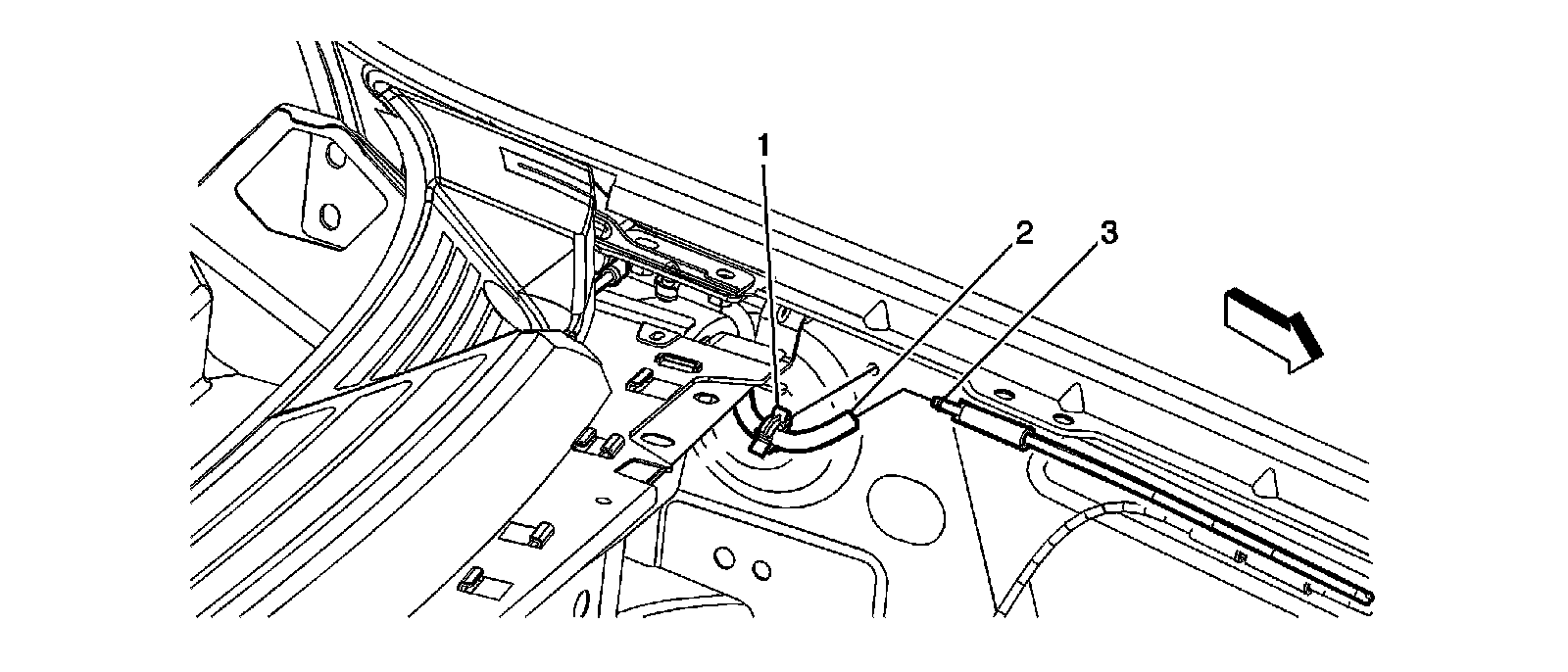 1
2
3