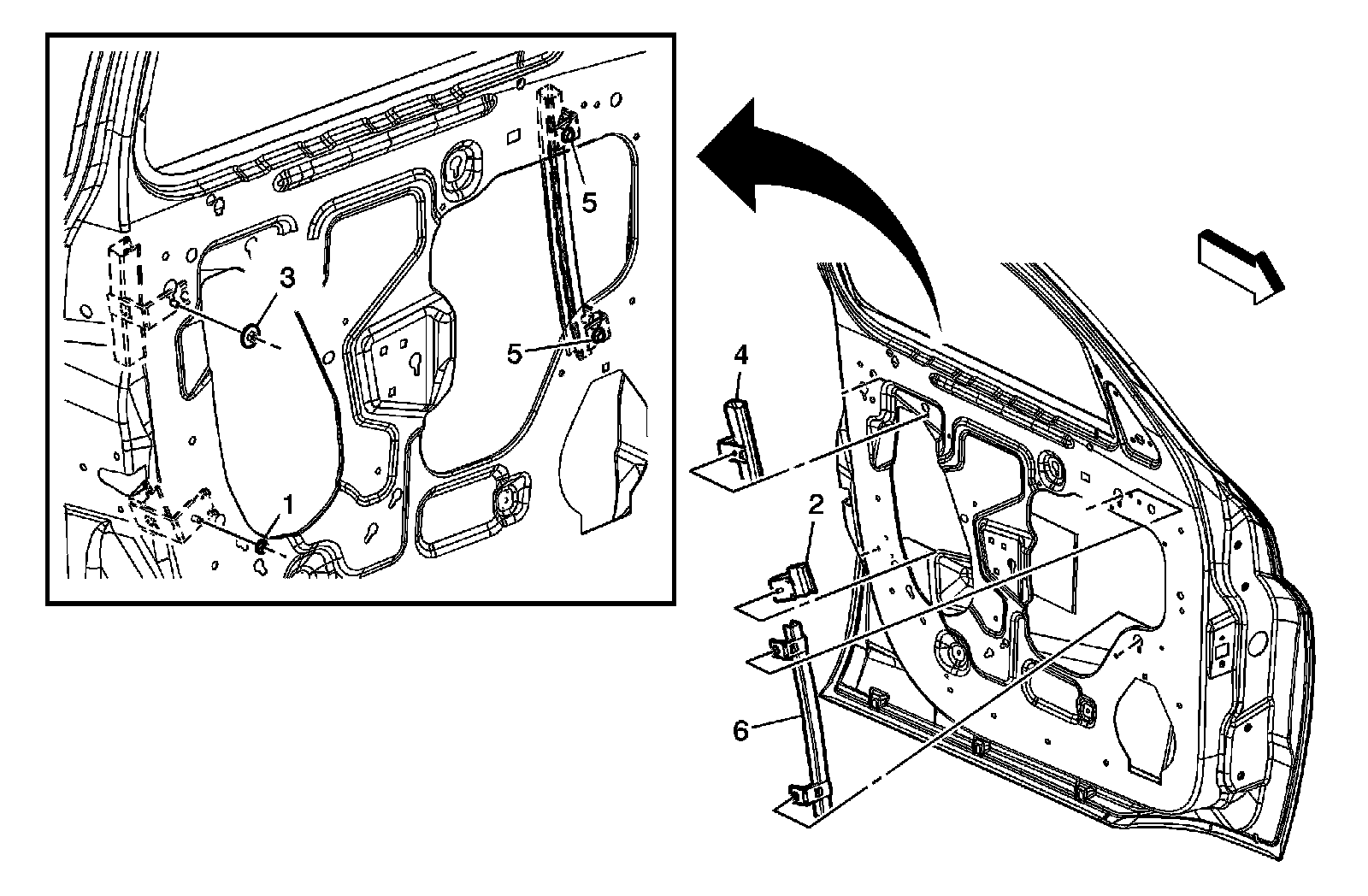 5
3
5
1
4
2
6