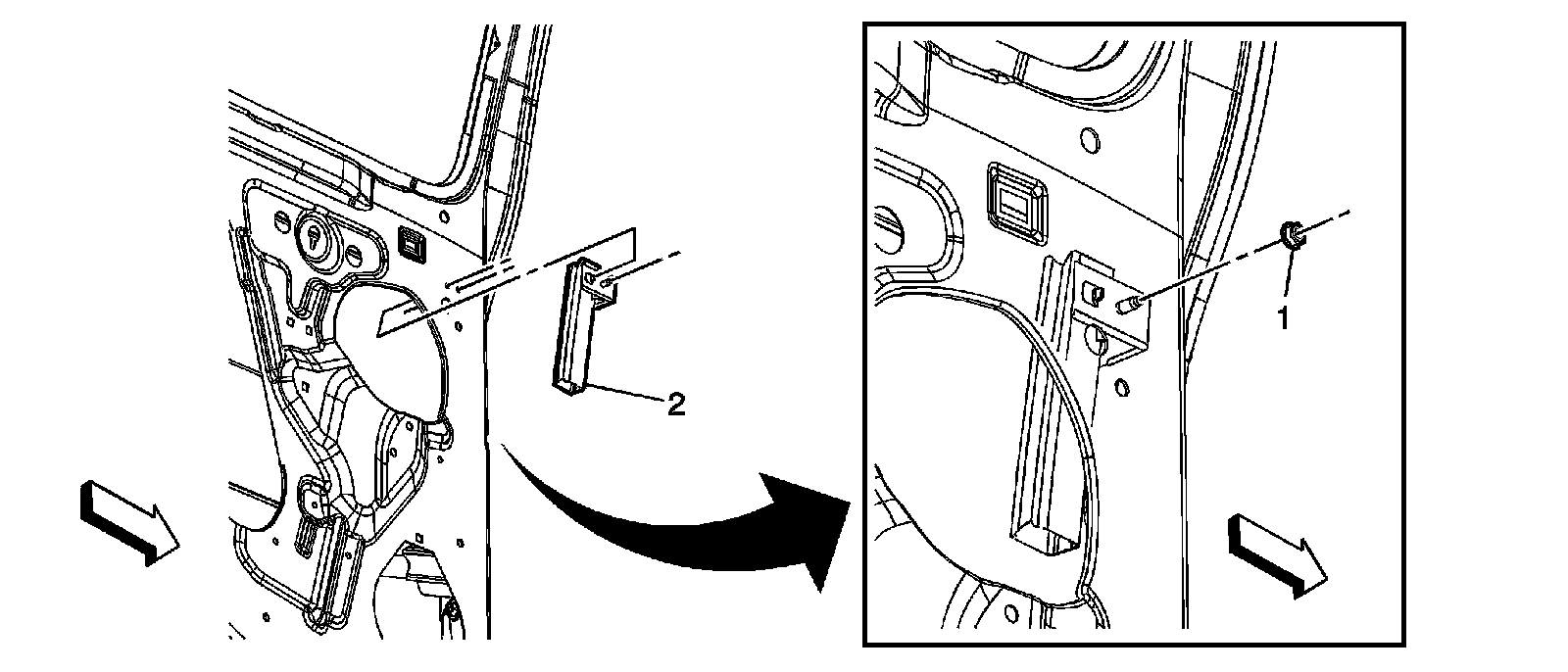 2

1