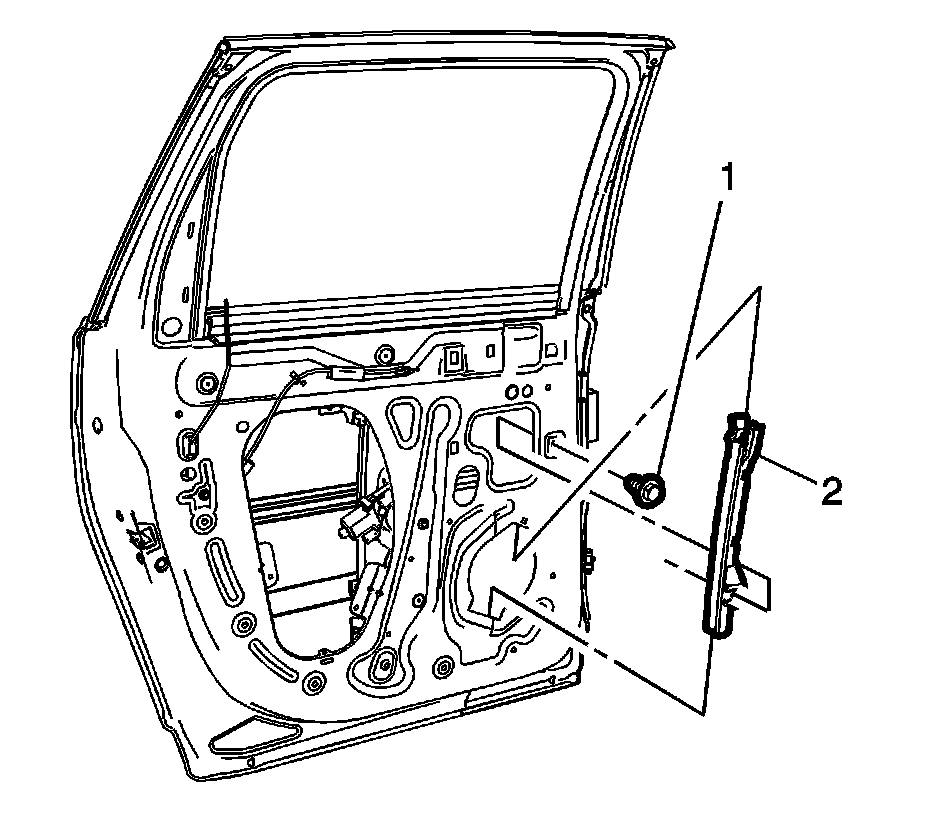 1
2