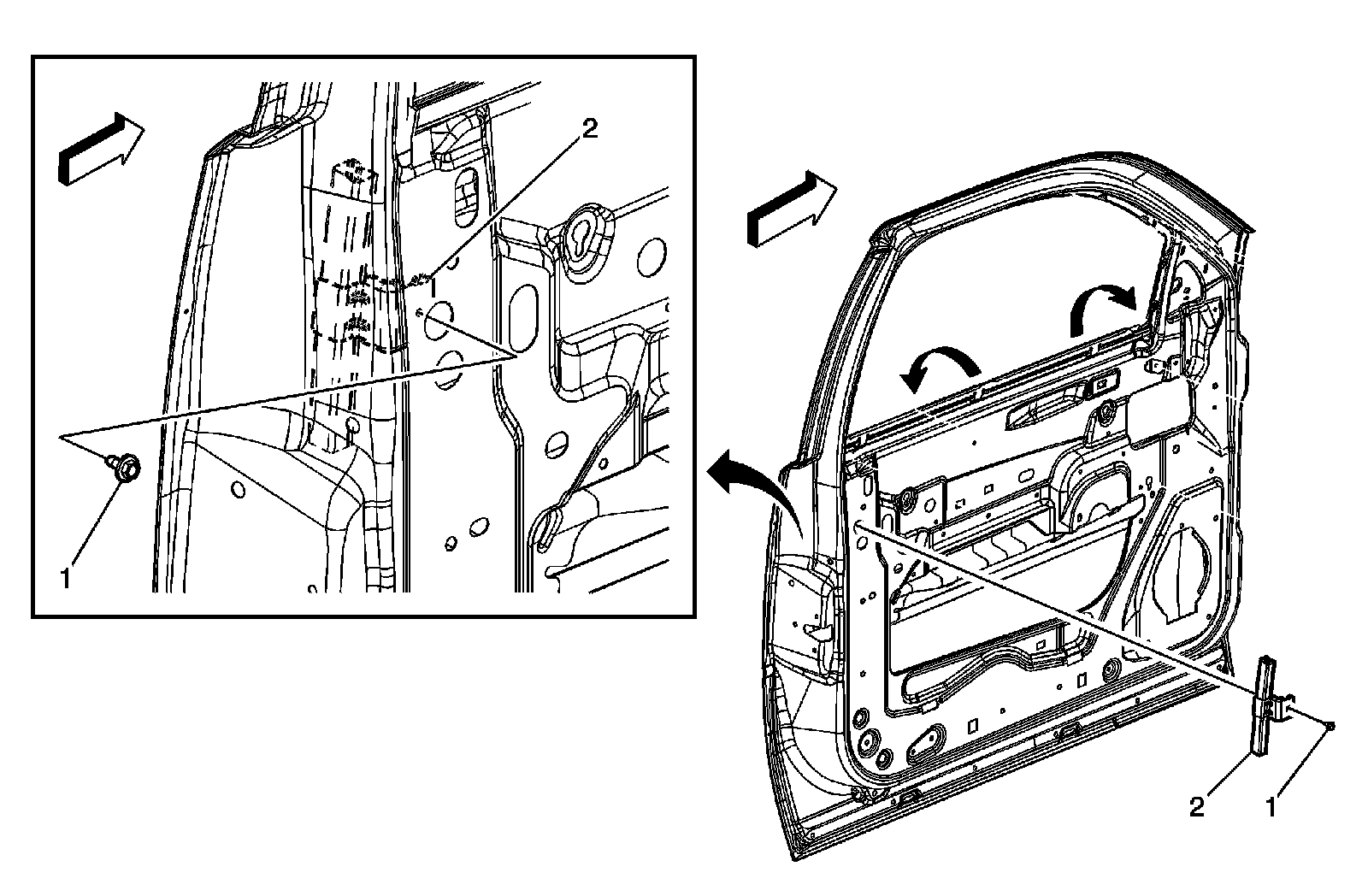 2
1
2
1