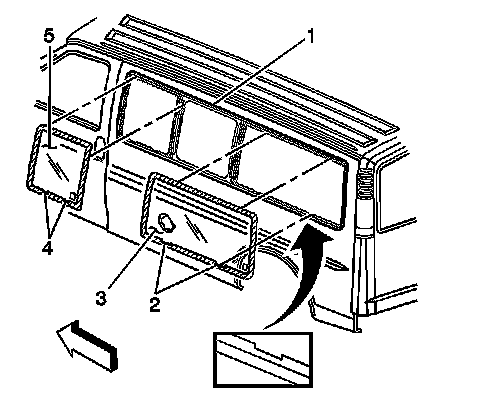 5
1
4
3
2