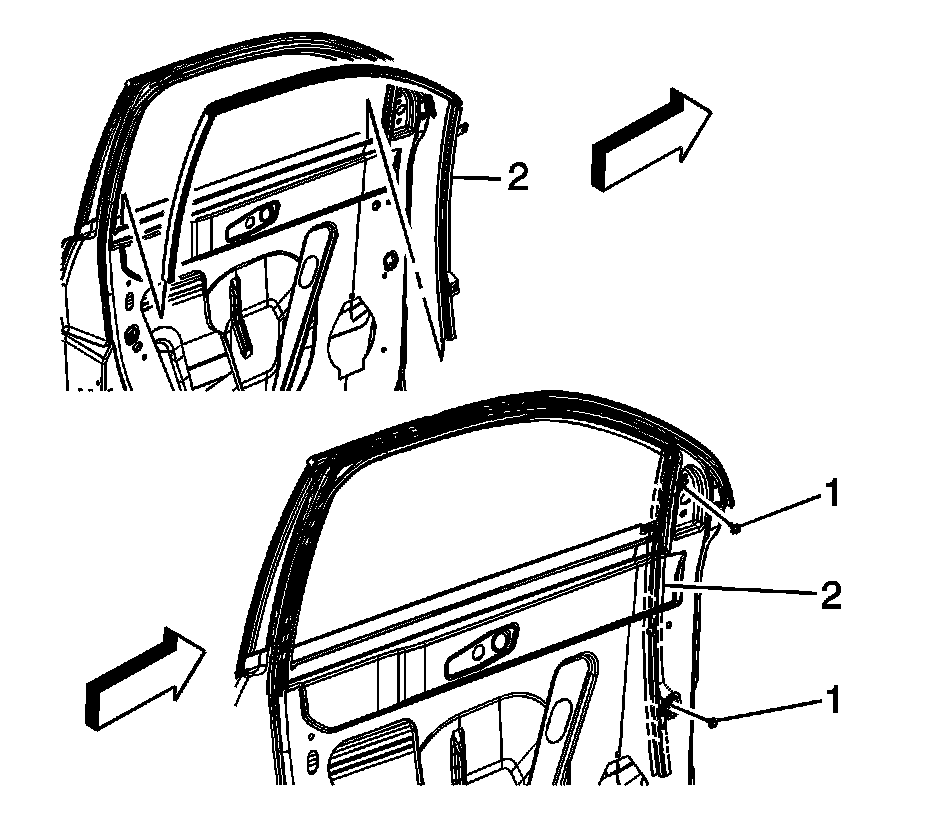 2

1

2

1