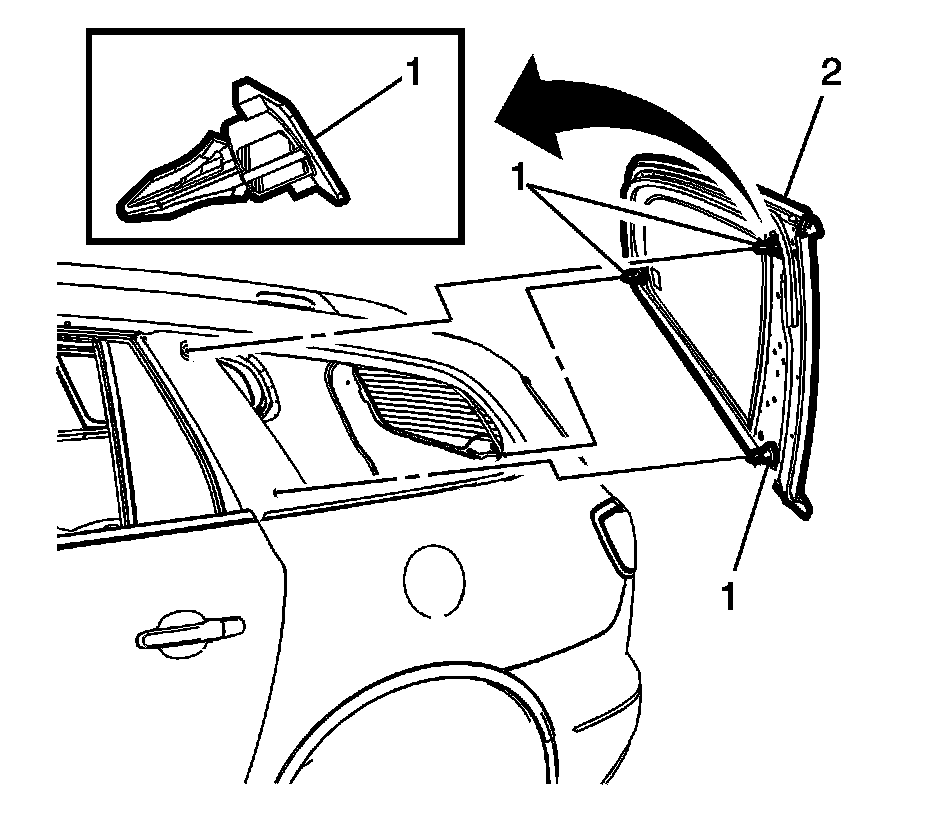 1
2
1
1