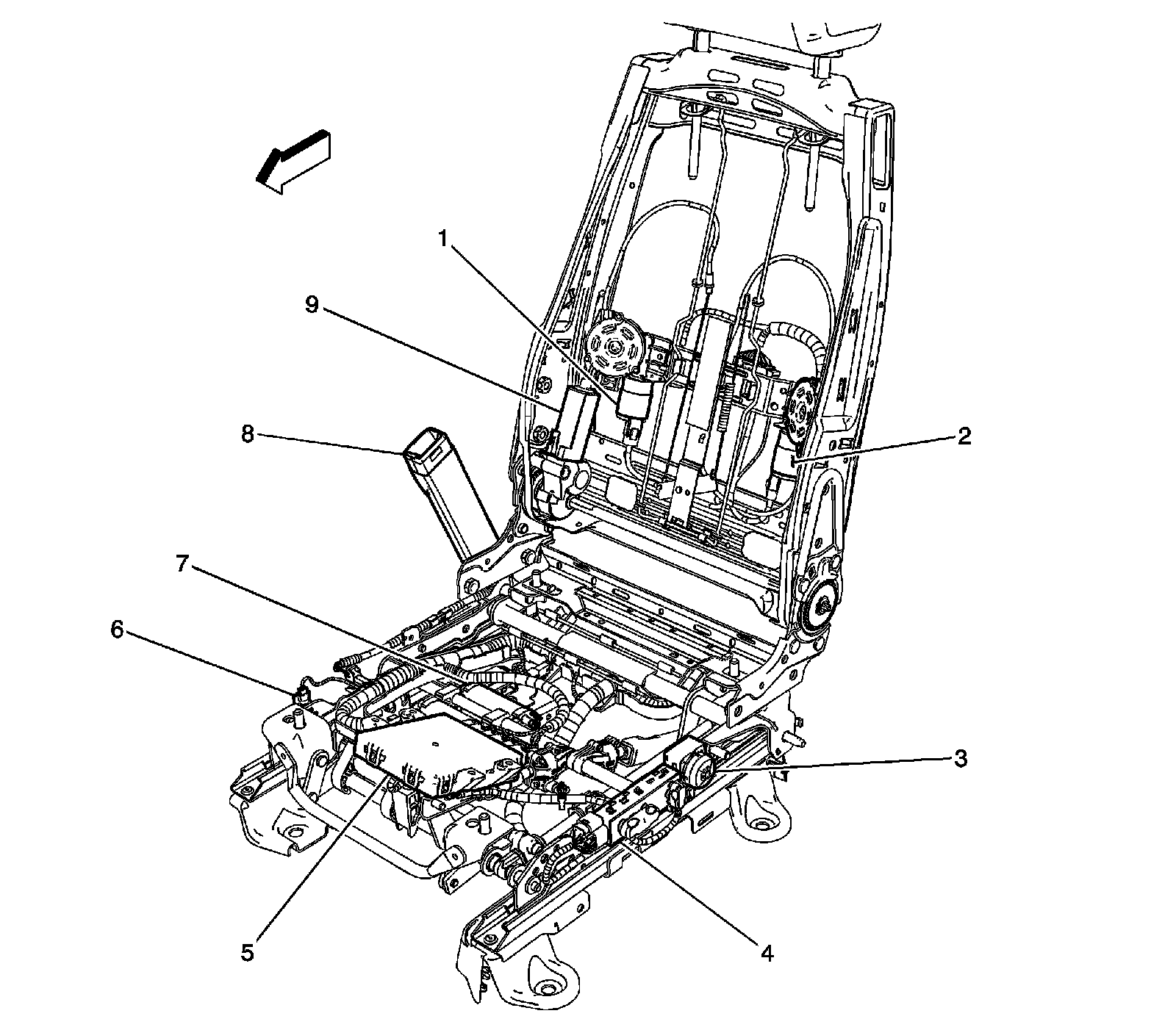 1
9
8
2
7
6
3
5
4