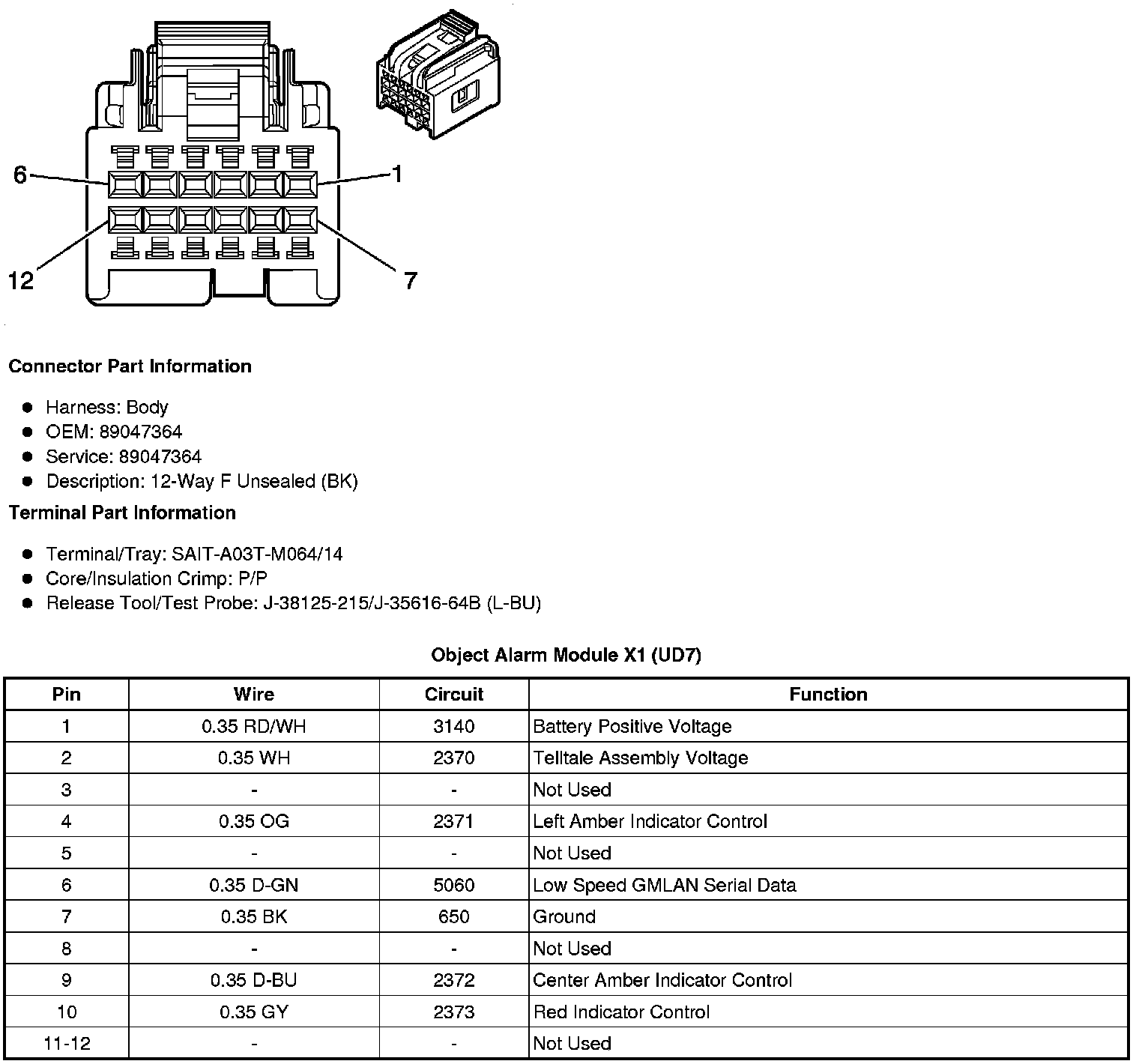 6
1
12
7

Connector Part Information

- Harness: Body
- OEM: 89047364
- Service: 89047364
- Description: 12-Way F Unsealed (BK)

Terminal Part Information

- Terminal/Tray: SAIT-A03T-M064/14
- Core/Insulation Crimp: P/P
- Release Tool/Test Probe: J-38125-215/J-35616-64B (L-BU)

Object Alarm Module X1 (UD7)

| Pin | Wire | Circuit | Function |
|---|---|---|---|
| 1 | 0.35 RD/WH | 3140 | Battery Positive Voltage |
| 2 | 0.35 WH | 2370 | Telltale Assembly Voltage |
| 3 | - | - | Not Used |
| 4 | 0.35 OG | 2371 | Left Amber Indicator Control |
| 5 | - | - | Not Used |
| 6 | 0.35 D-GN | 5060 | Low Speed GMLAN Serial Data |
| 7 | 0.35 BK | 650 | Ground |
| 8 | - | - | Not Used |
| 9 | 0.35 D-BU | 2372 | Center Amber Indicator Control |
| 10 | 0.35 GY | 2373 | Red Indicator Control |
| 11-12 | - | - | Not Used |