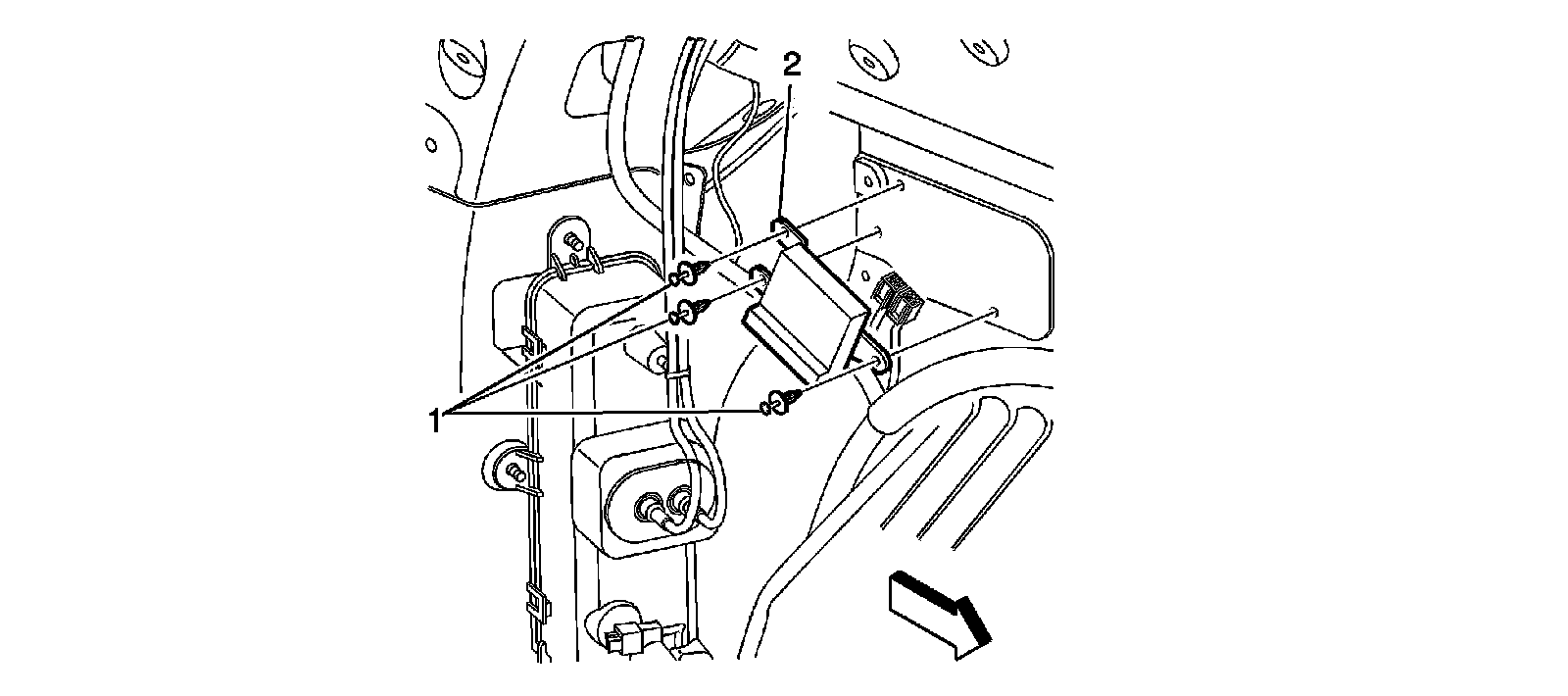 2

1