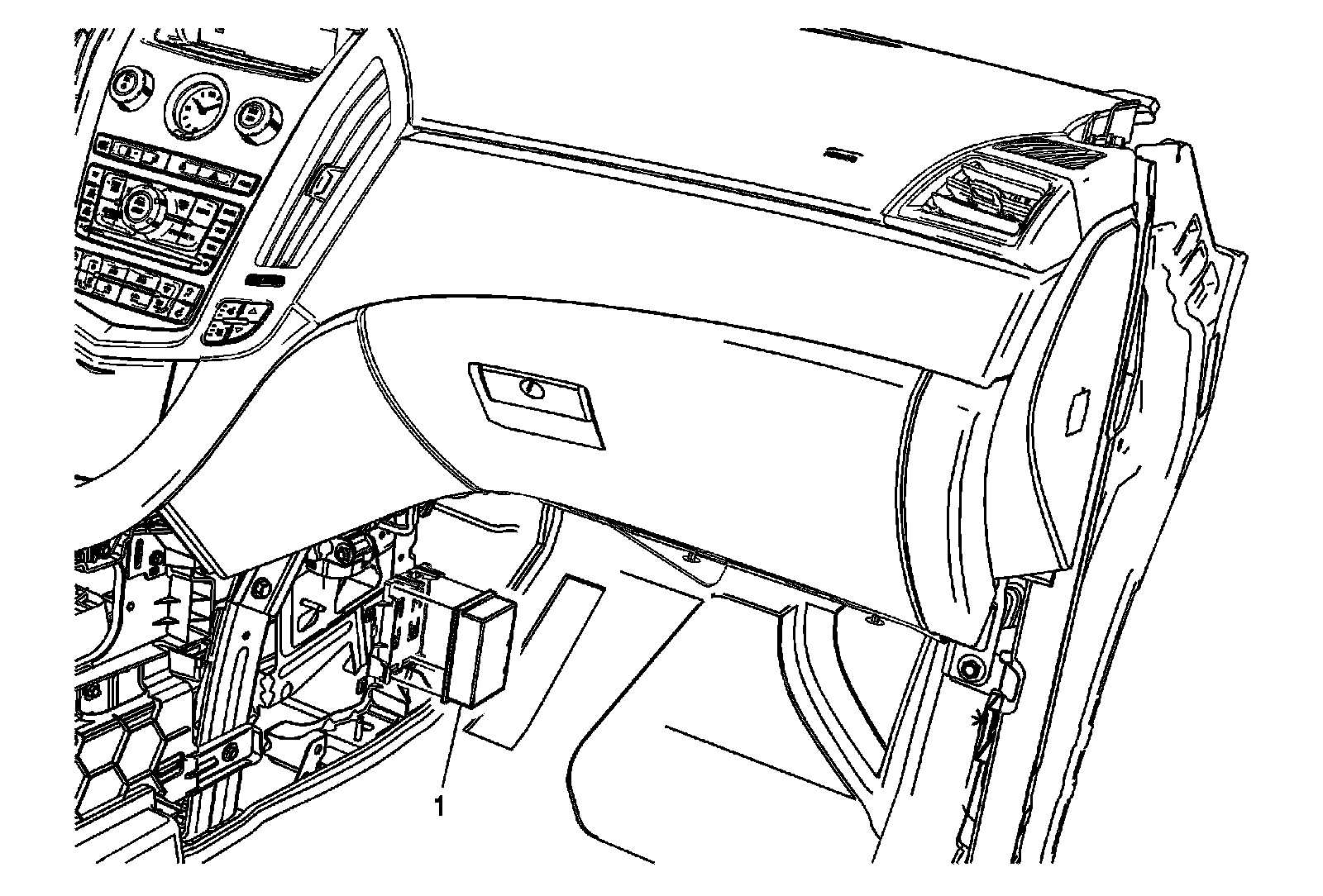 1