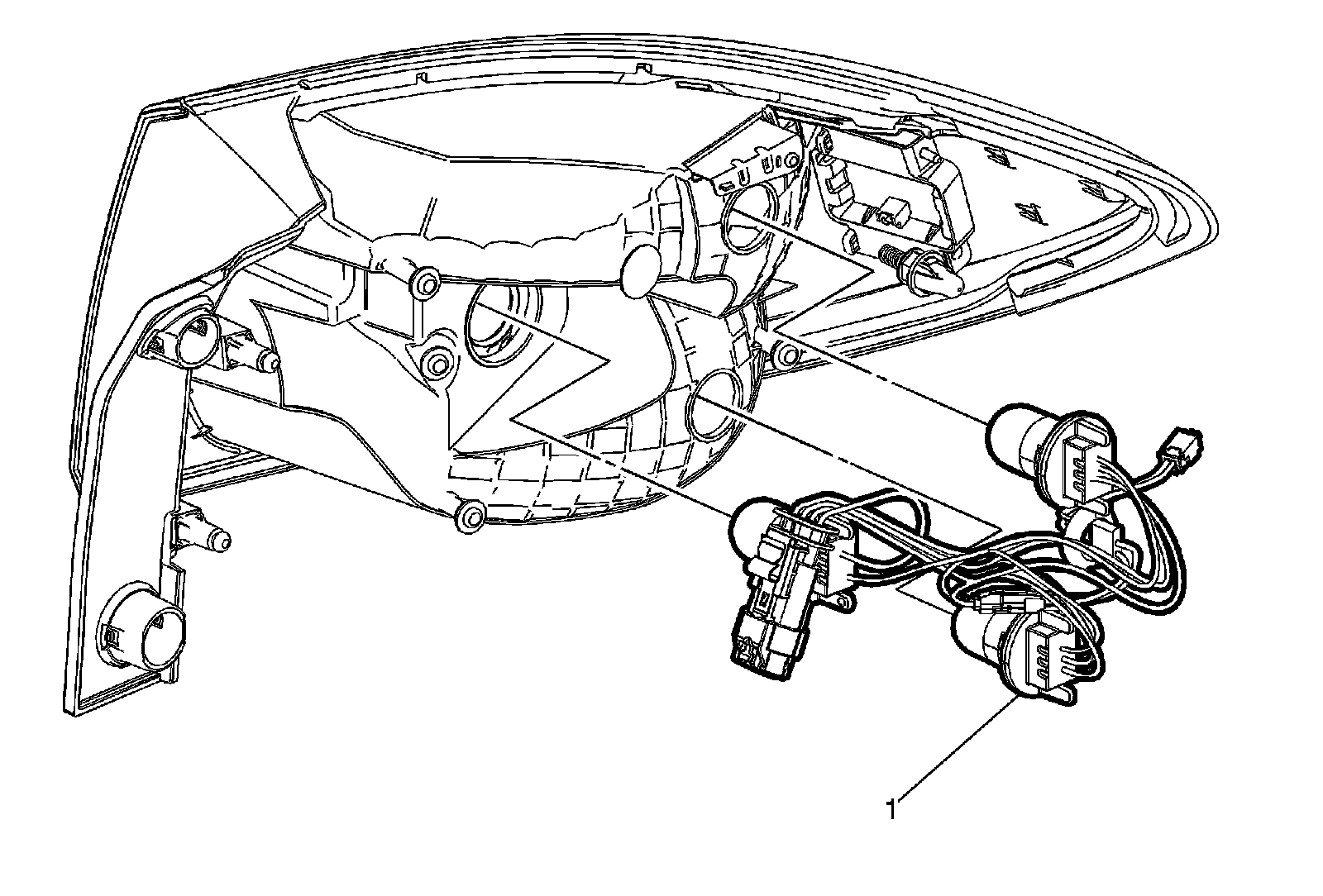 1