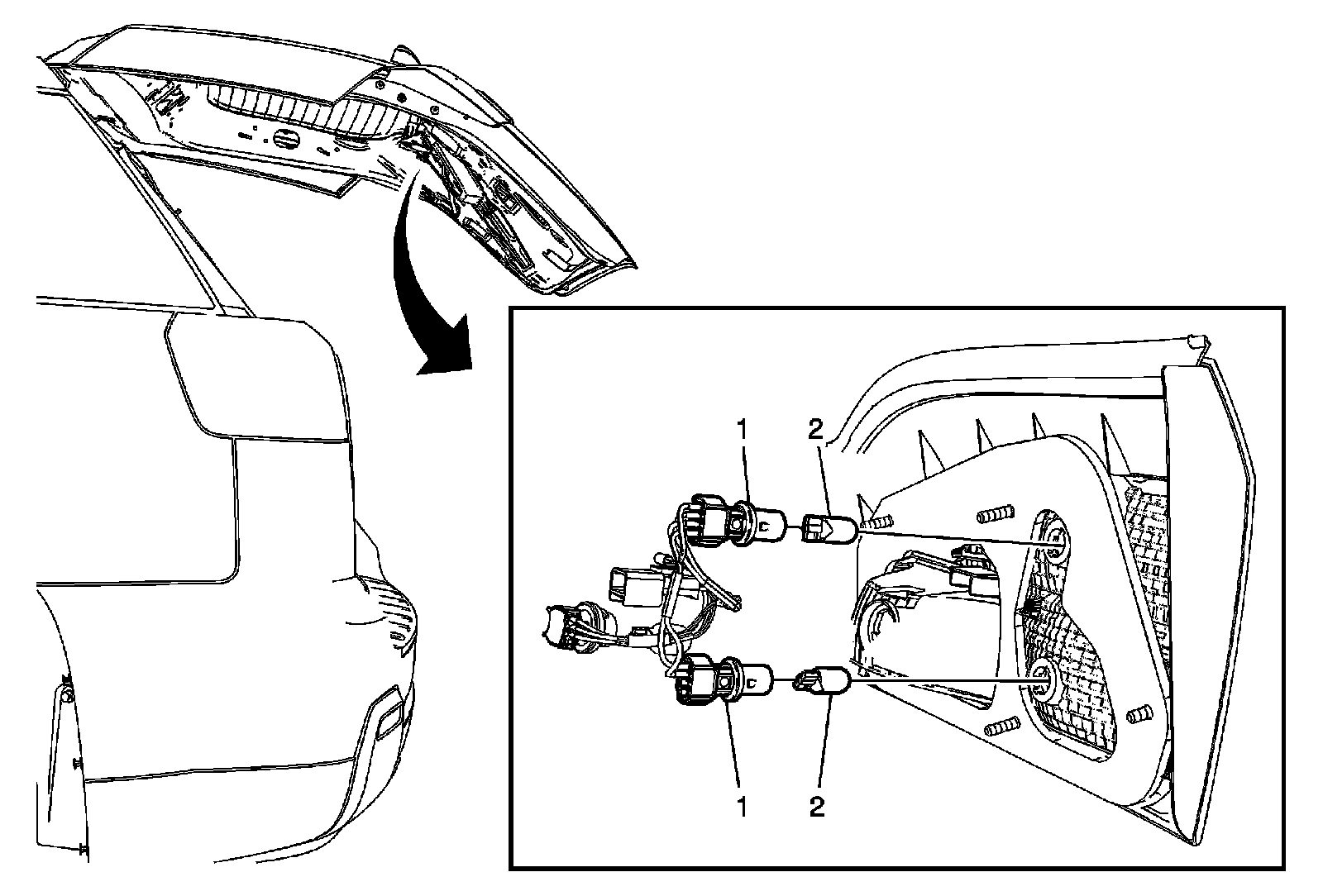 1
2
1
2