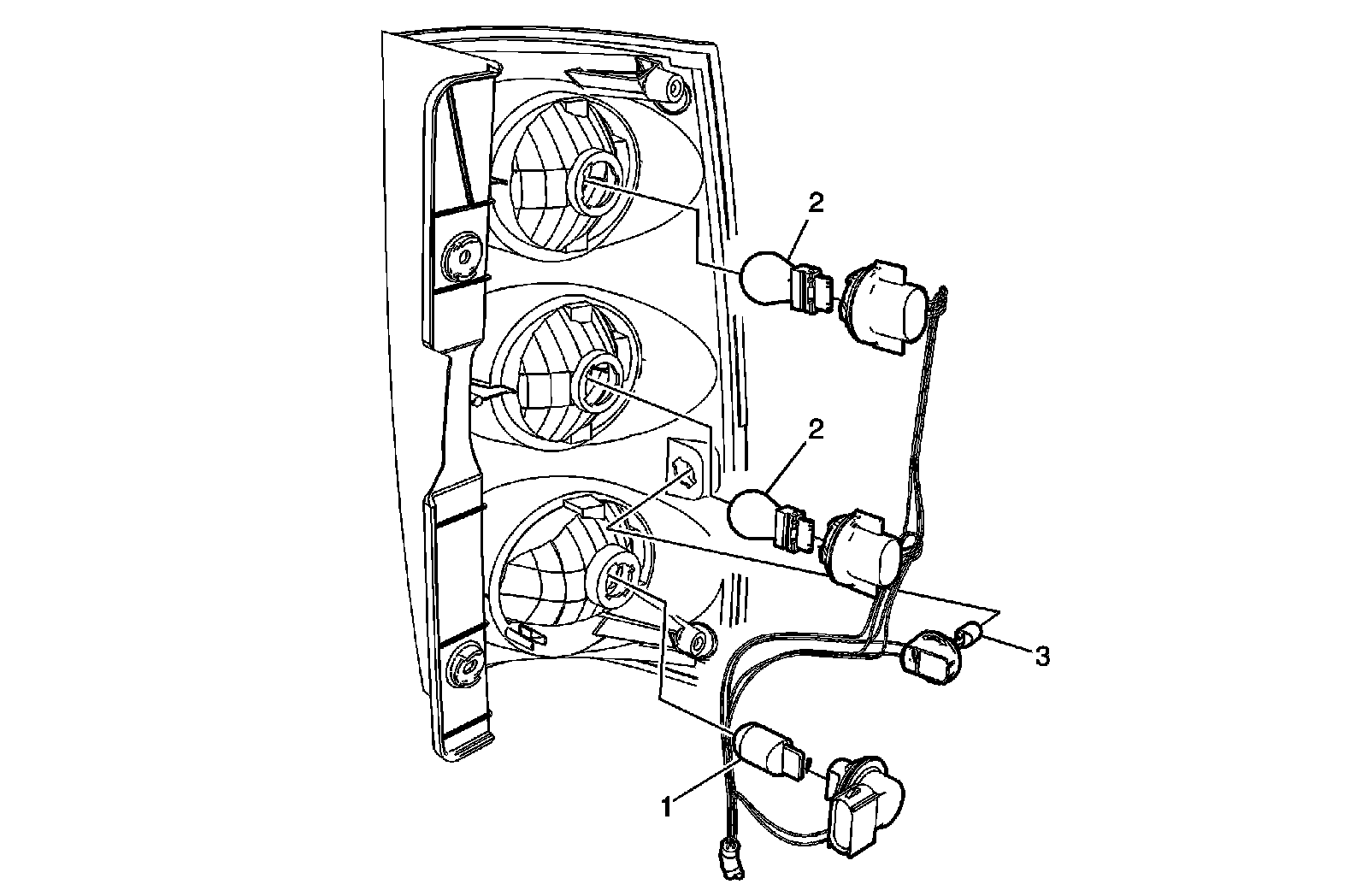 2
2
3
1