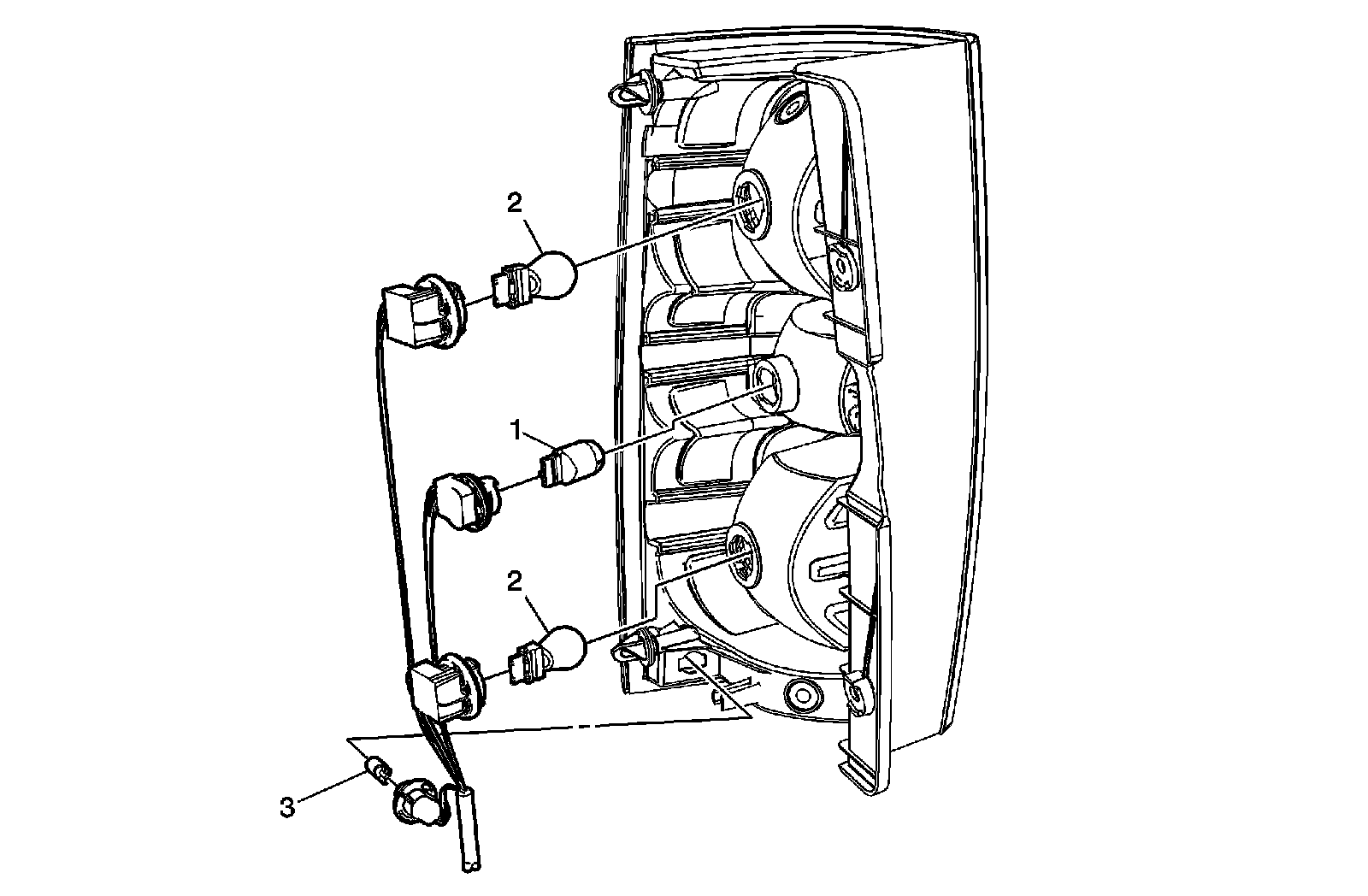 2
1
2
3