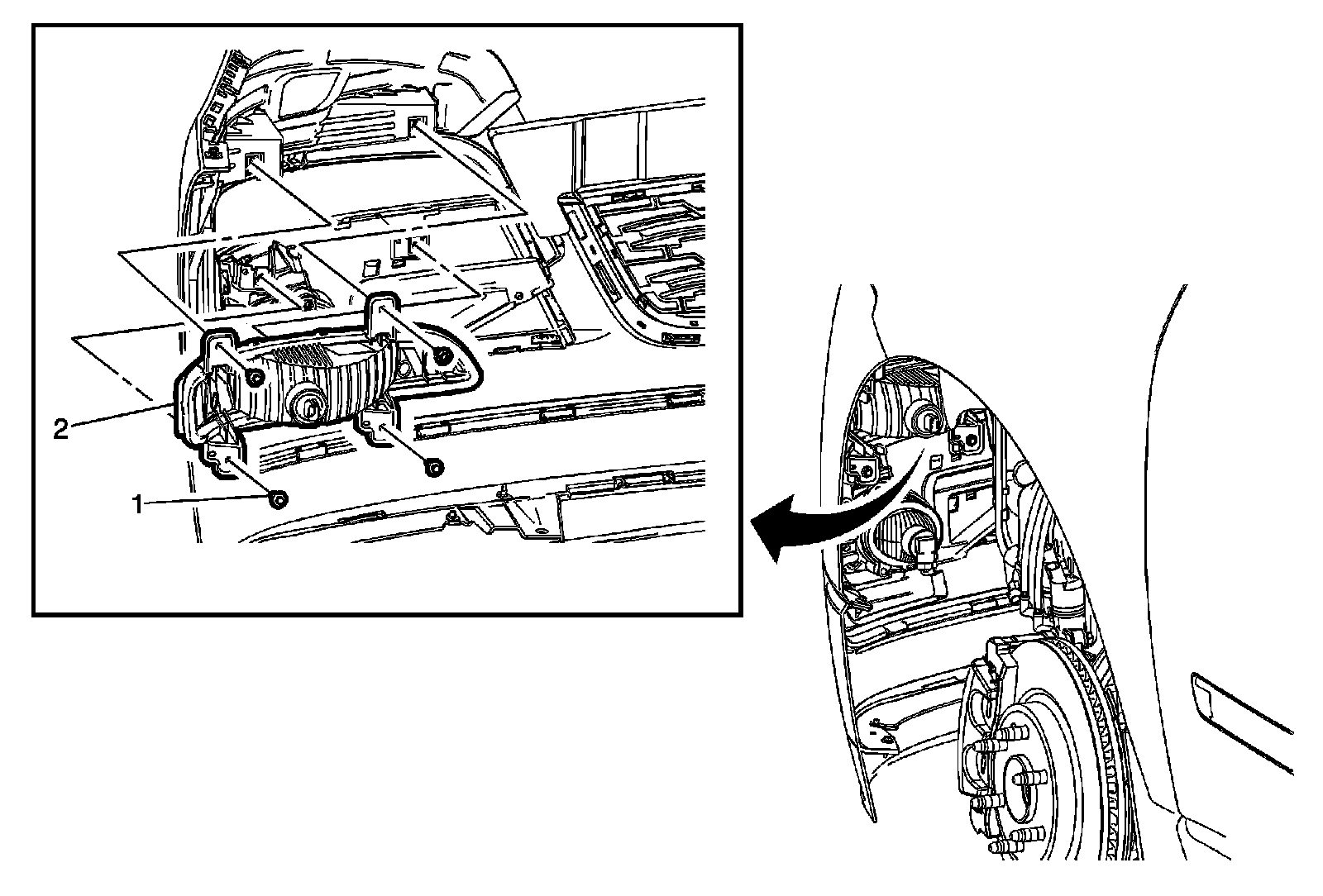 2

1