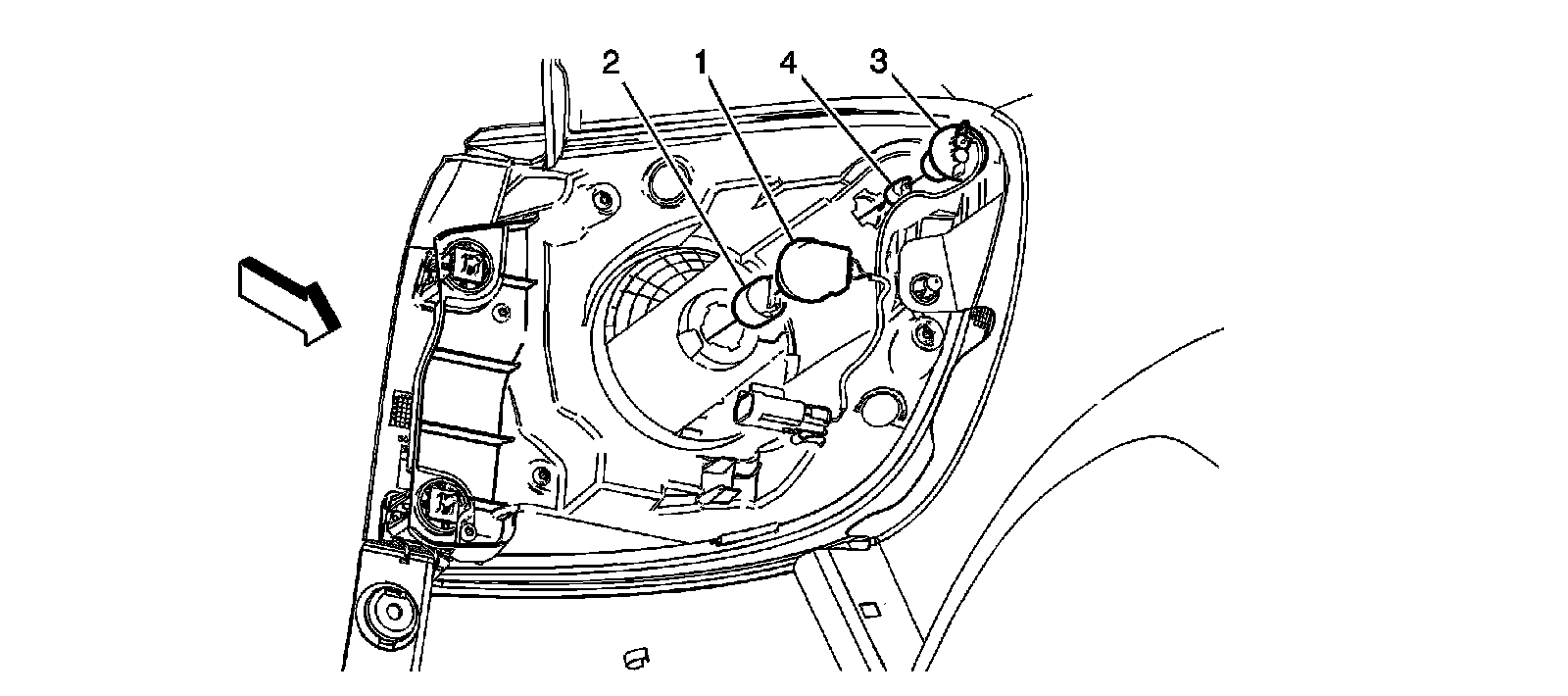 2 1 4 3