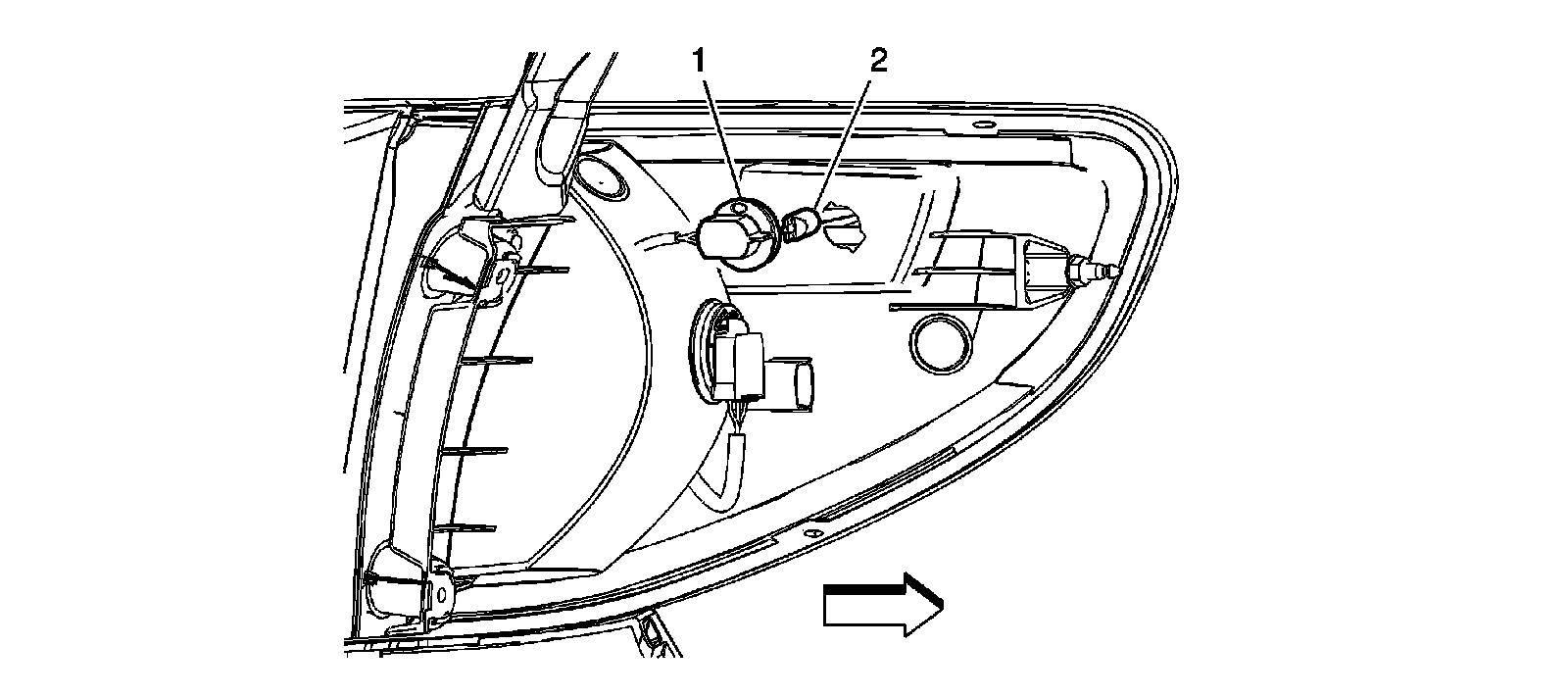 1
2