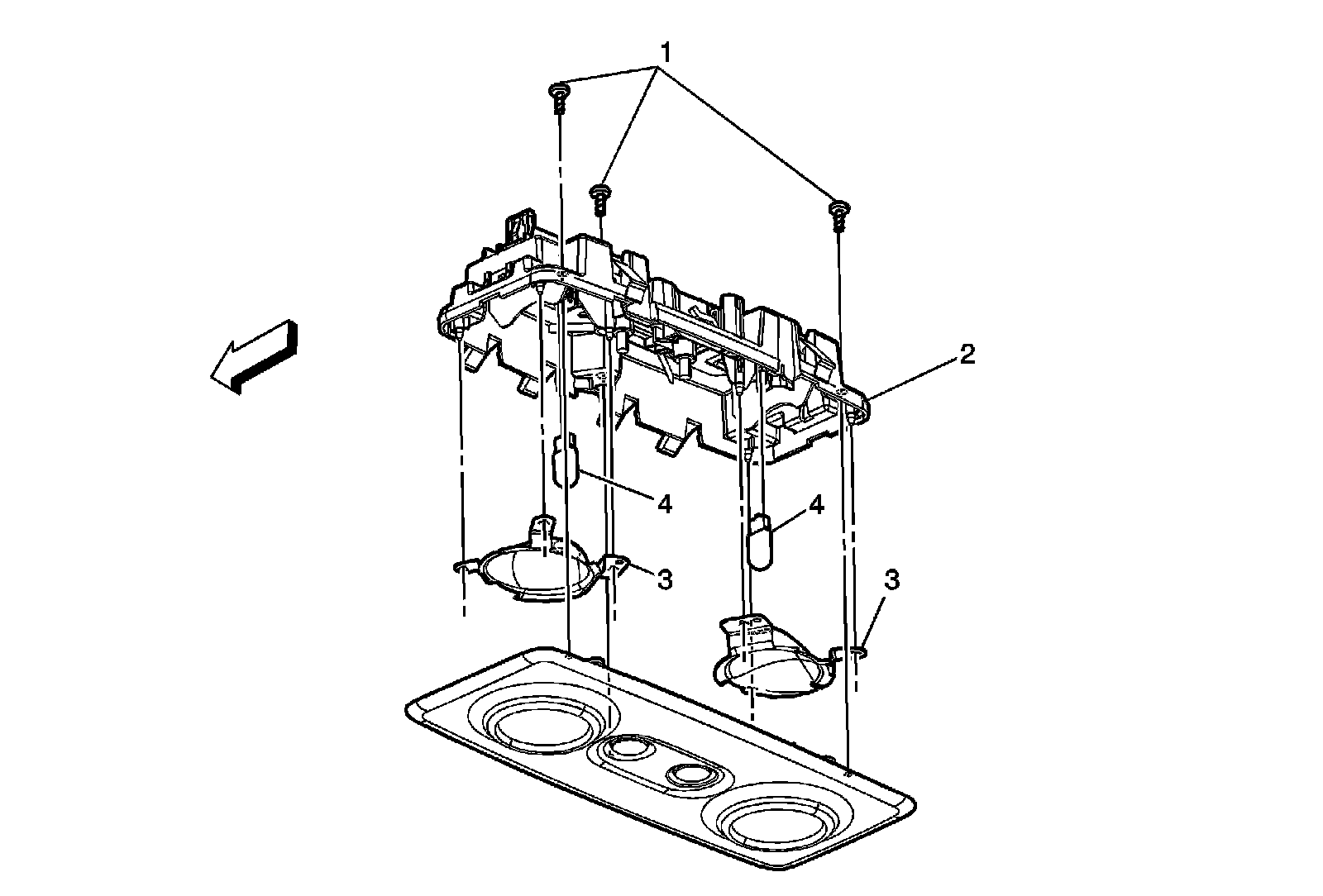 1
2
4
4
3
3