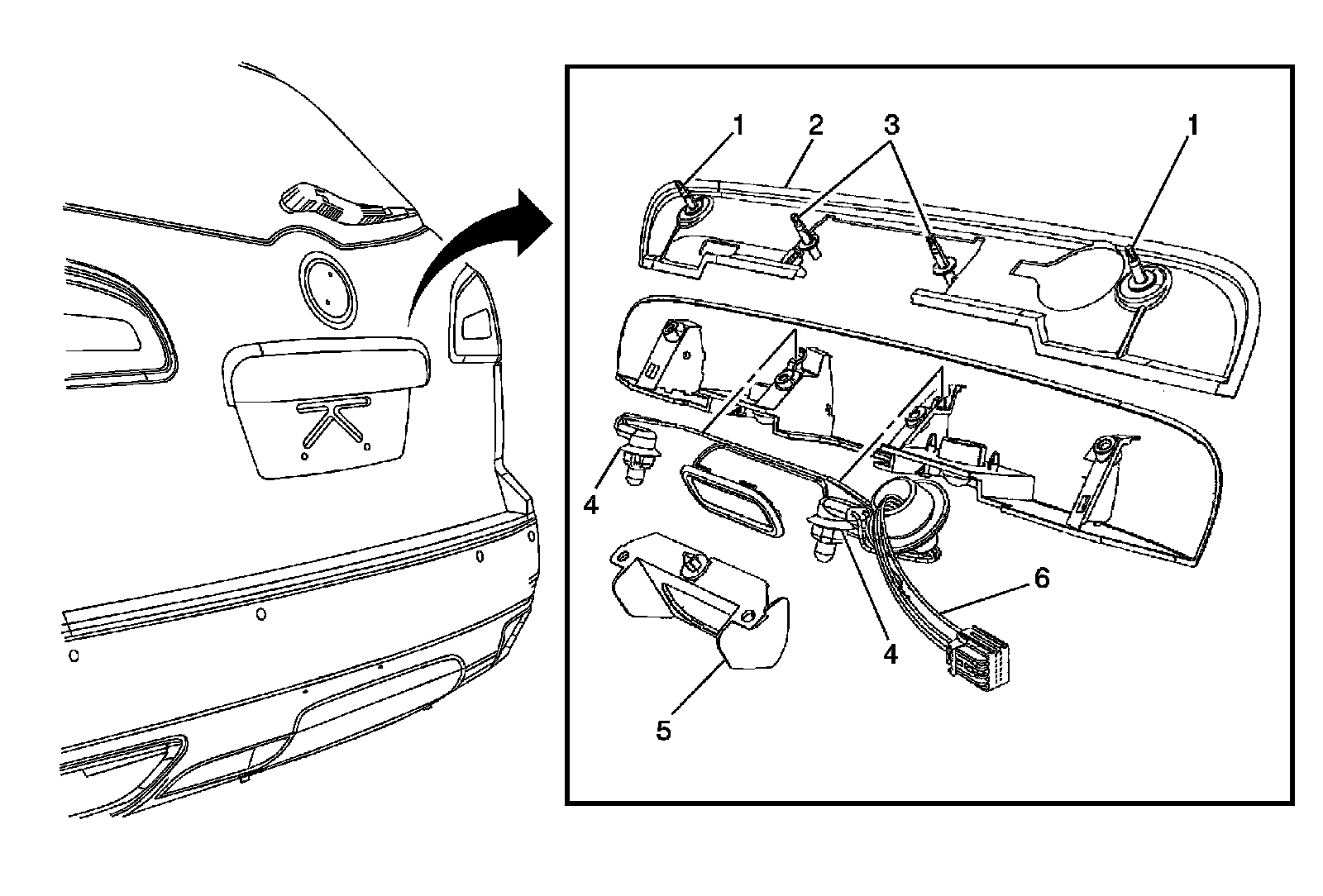 1
2
3
1
4
4
5
6