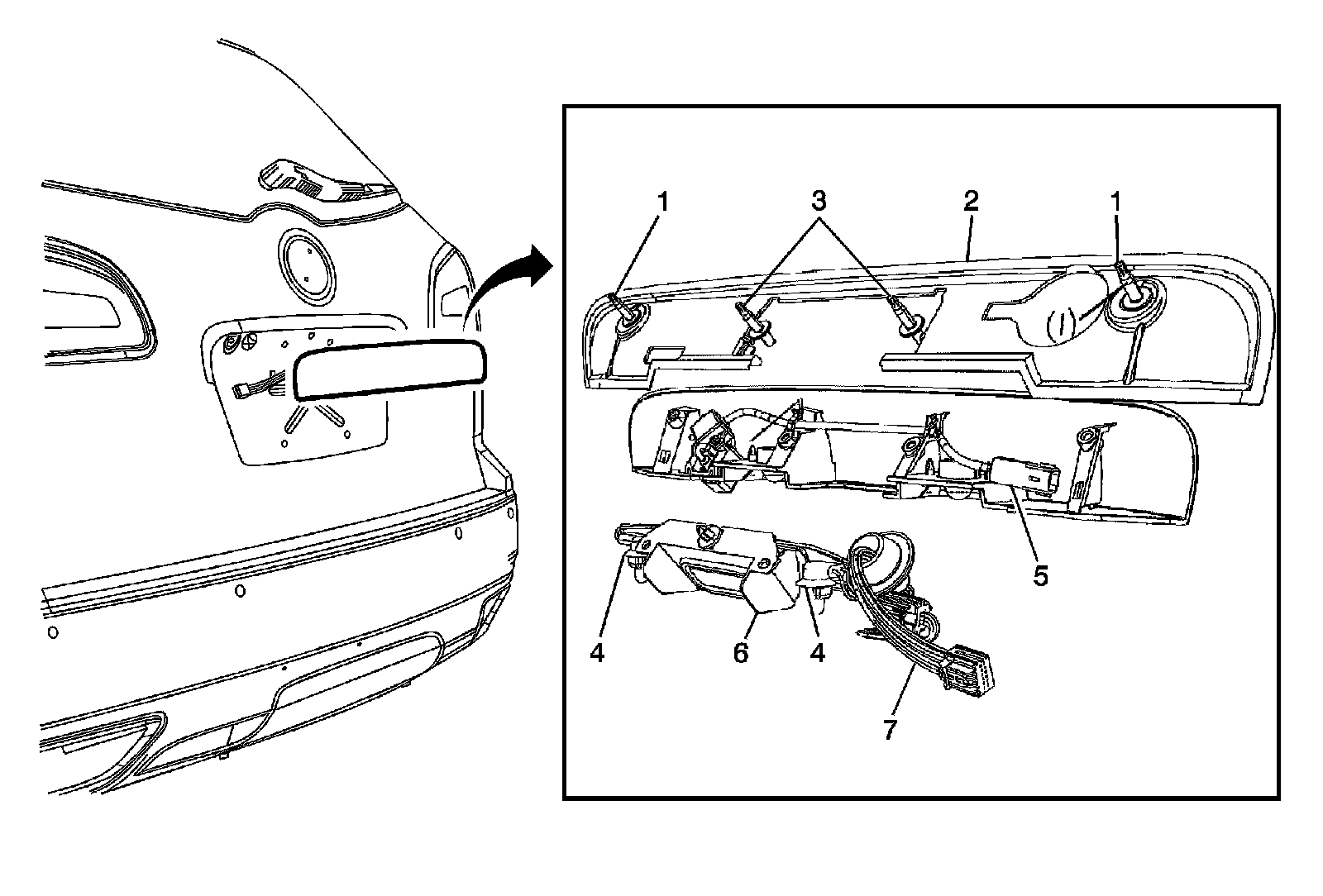 1
3
2
1
5
4
6
4
7