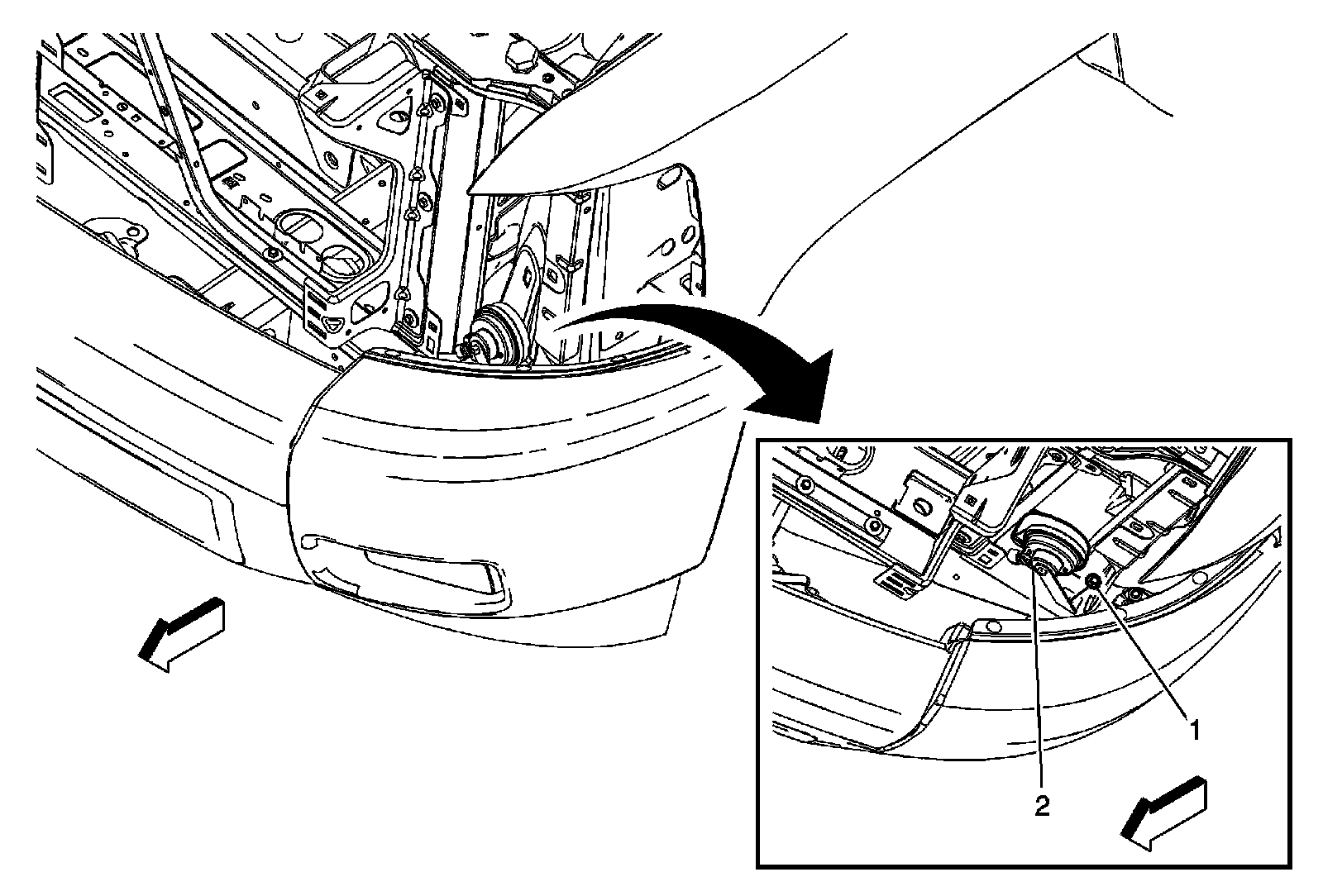 1
2