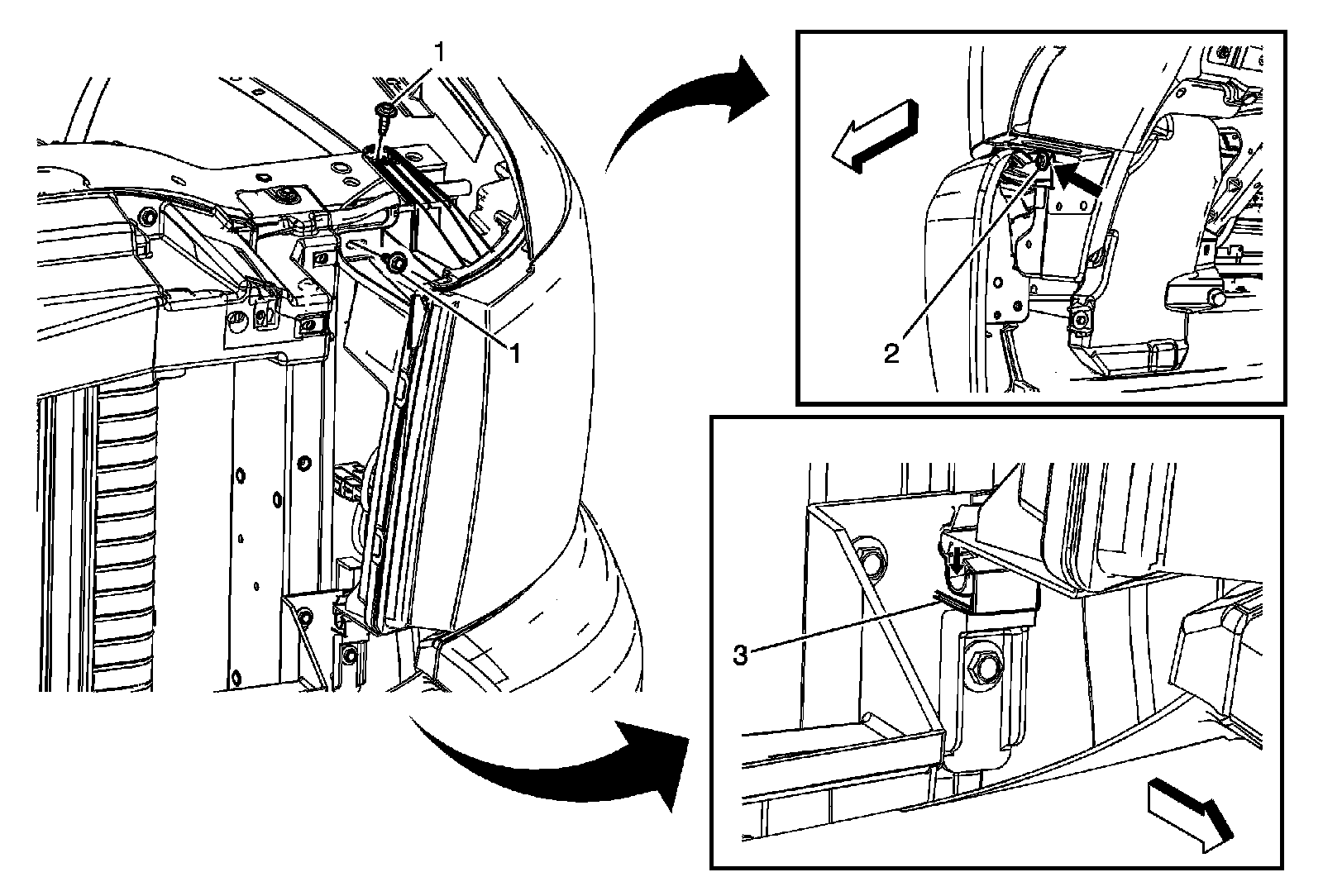 1
1
2
3