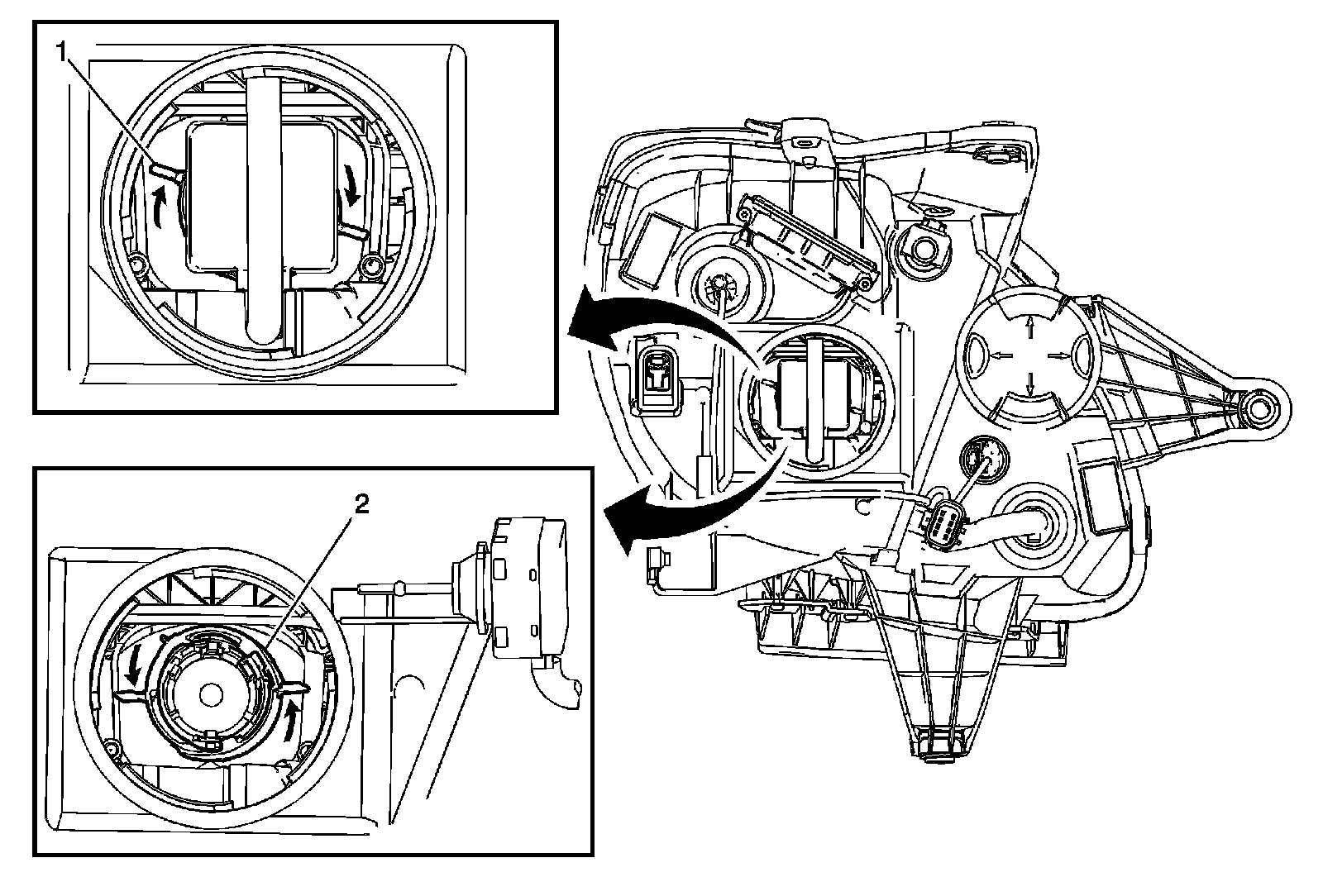 1

2