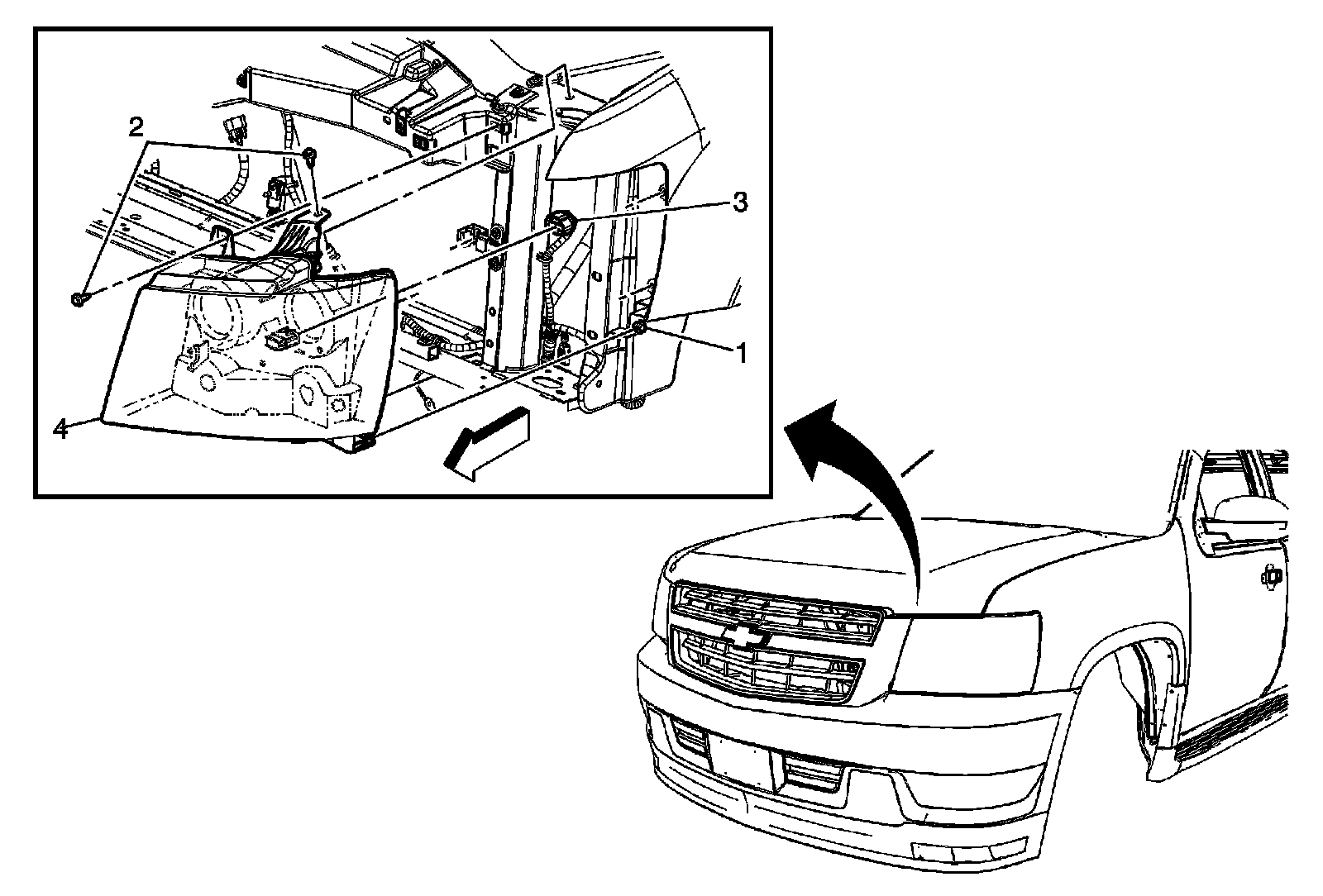 2
3
1
4