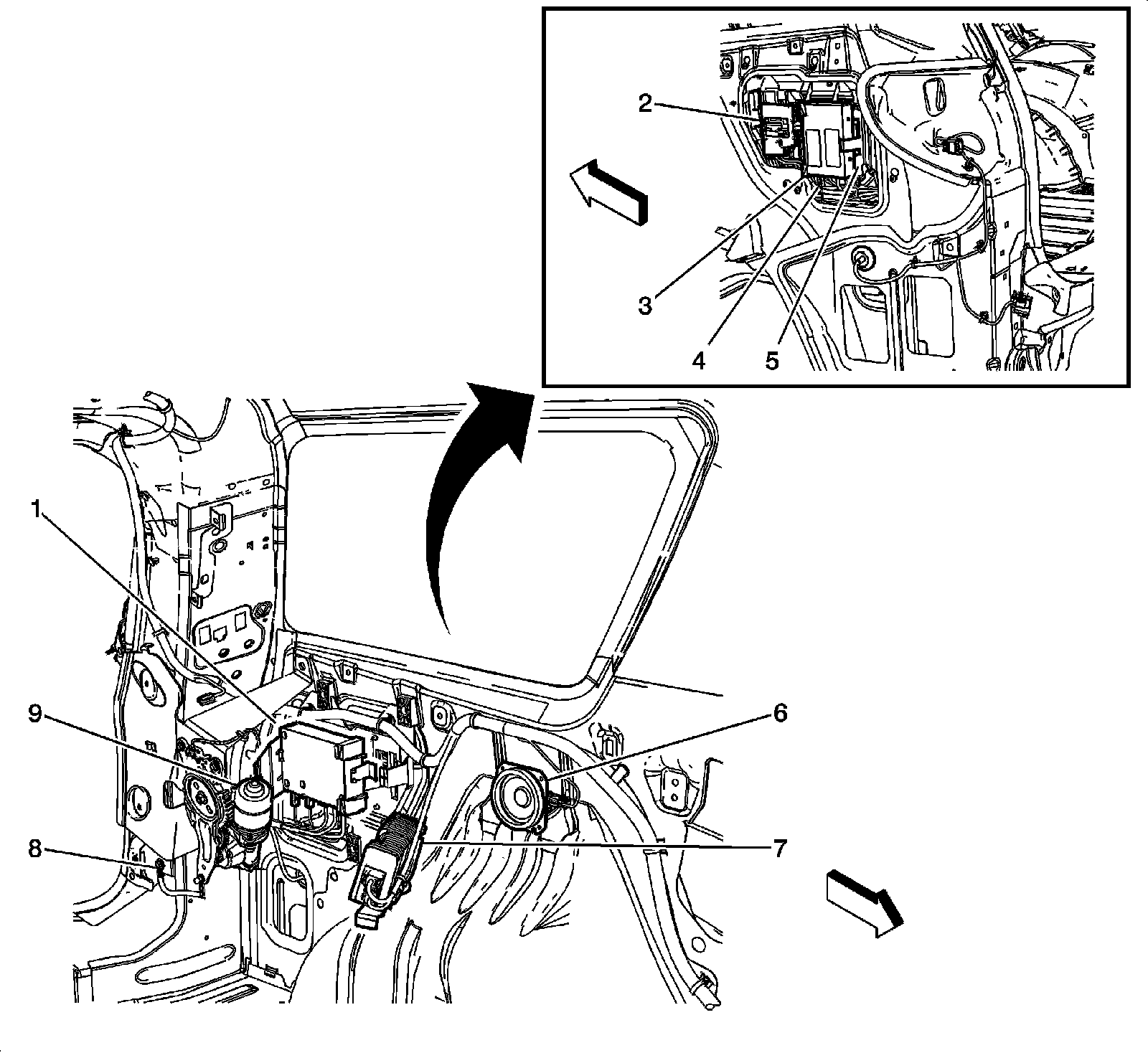 2
3
4
5
1
9
8
6
7