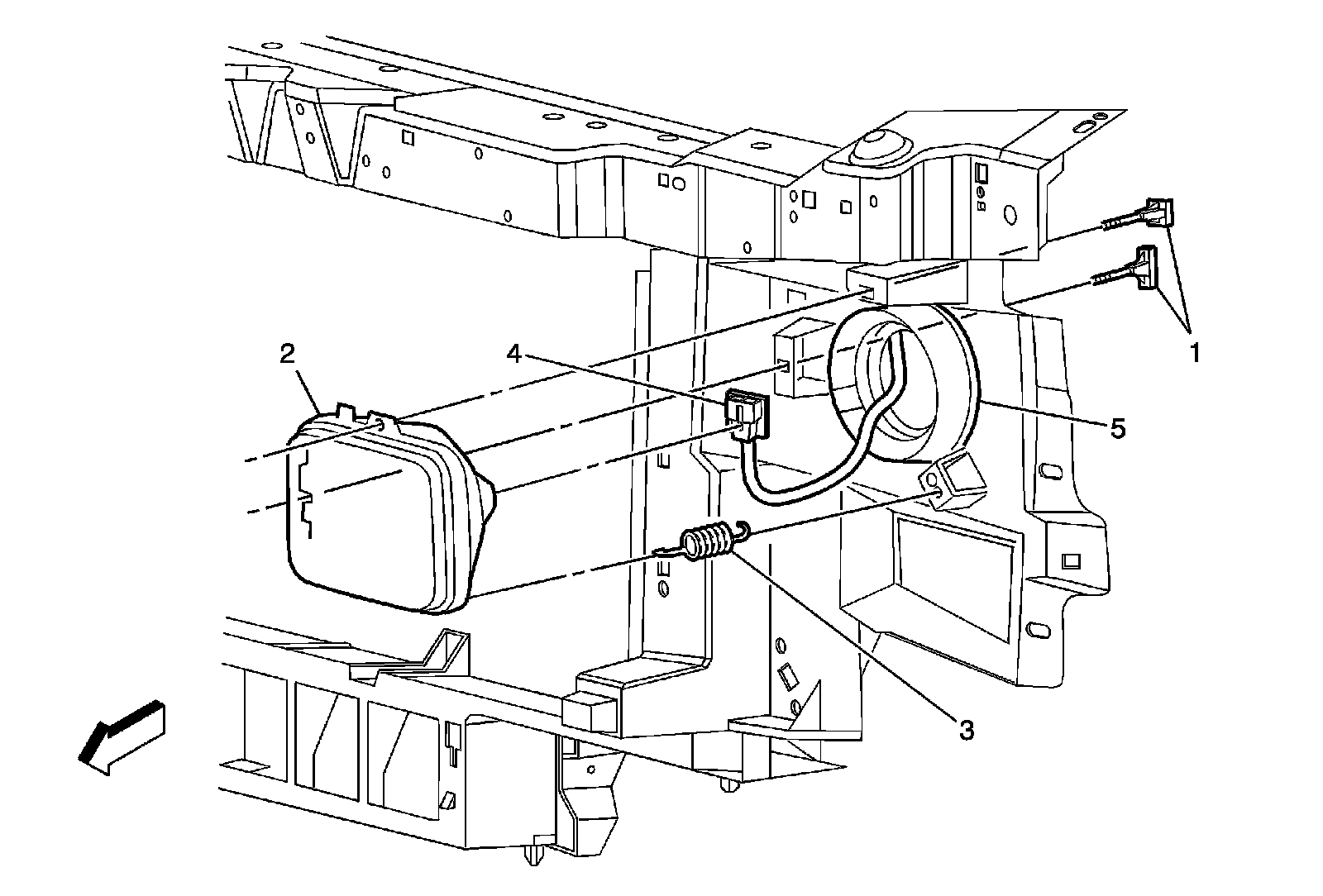 2
4
1
5
3