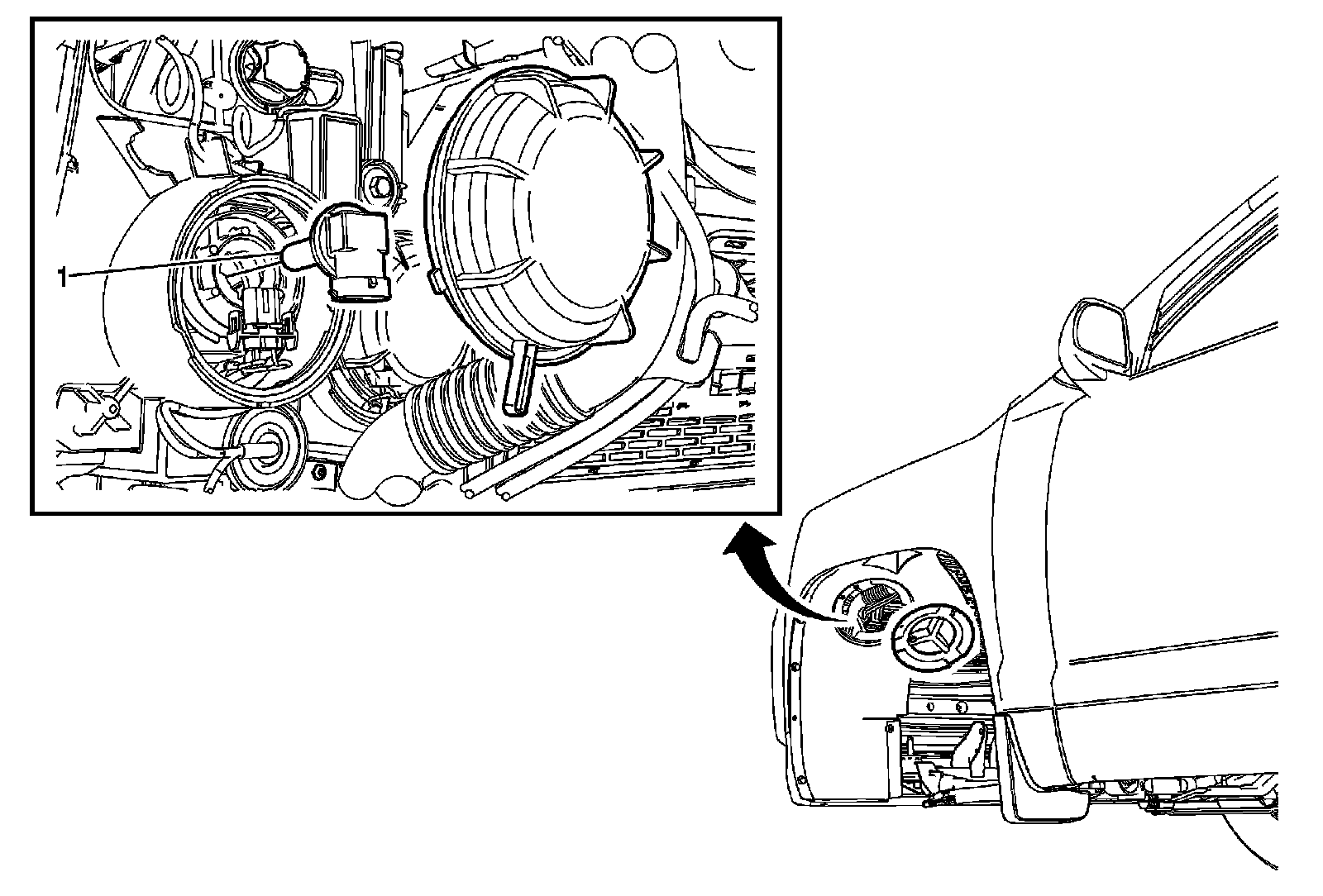 1