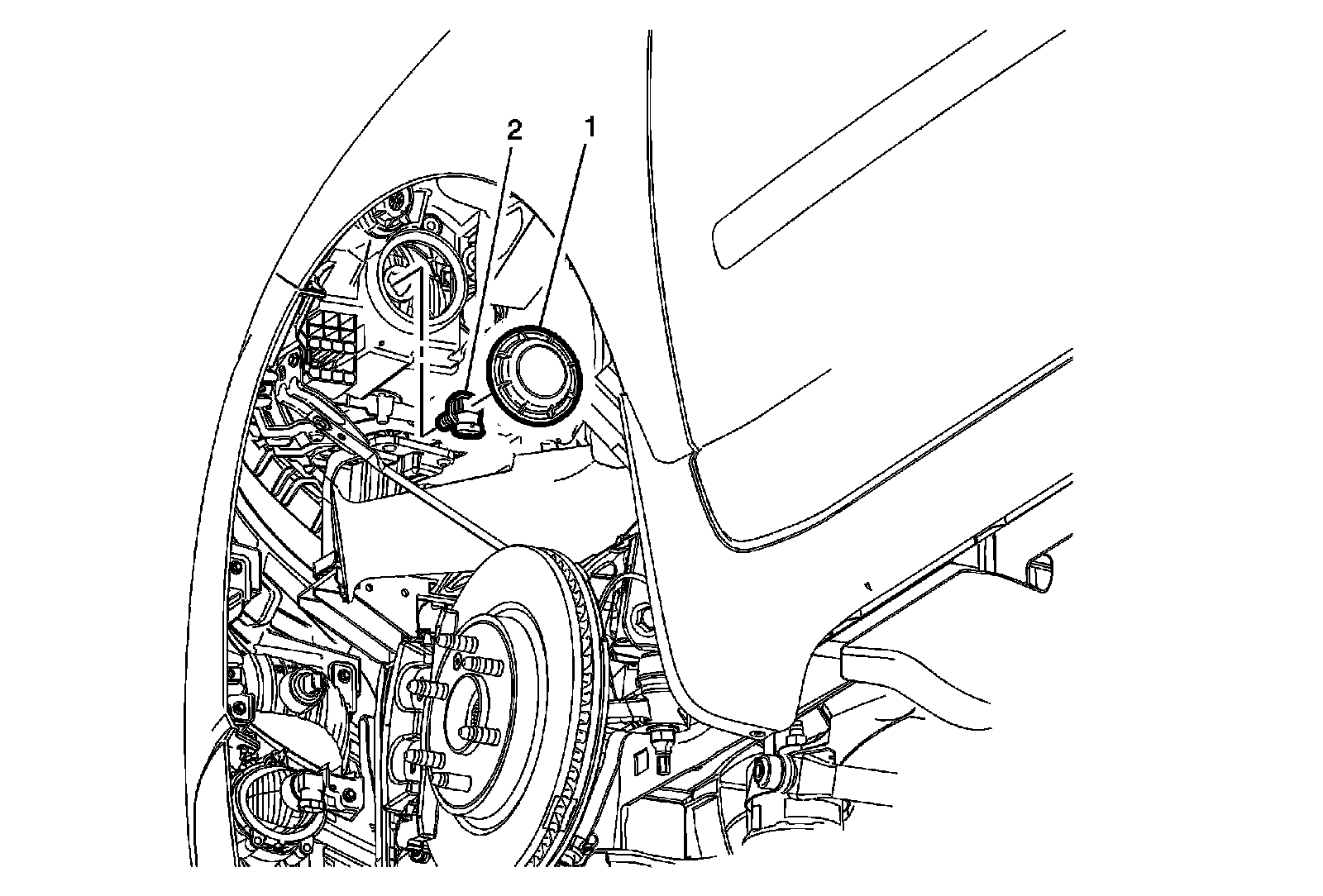 2
1