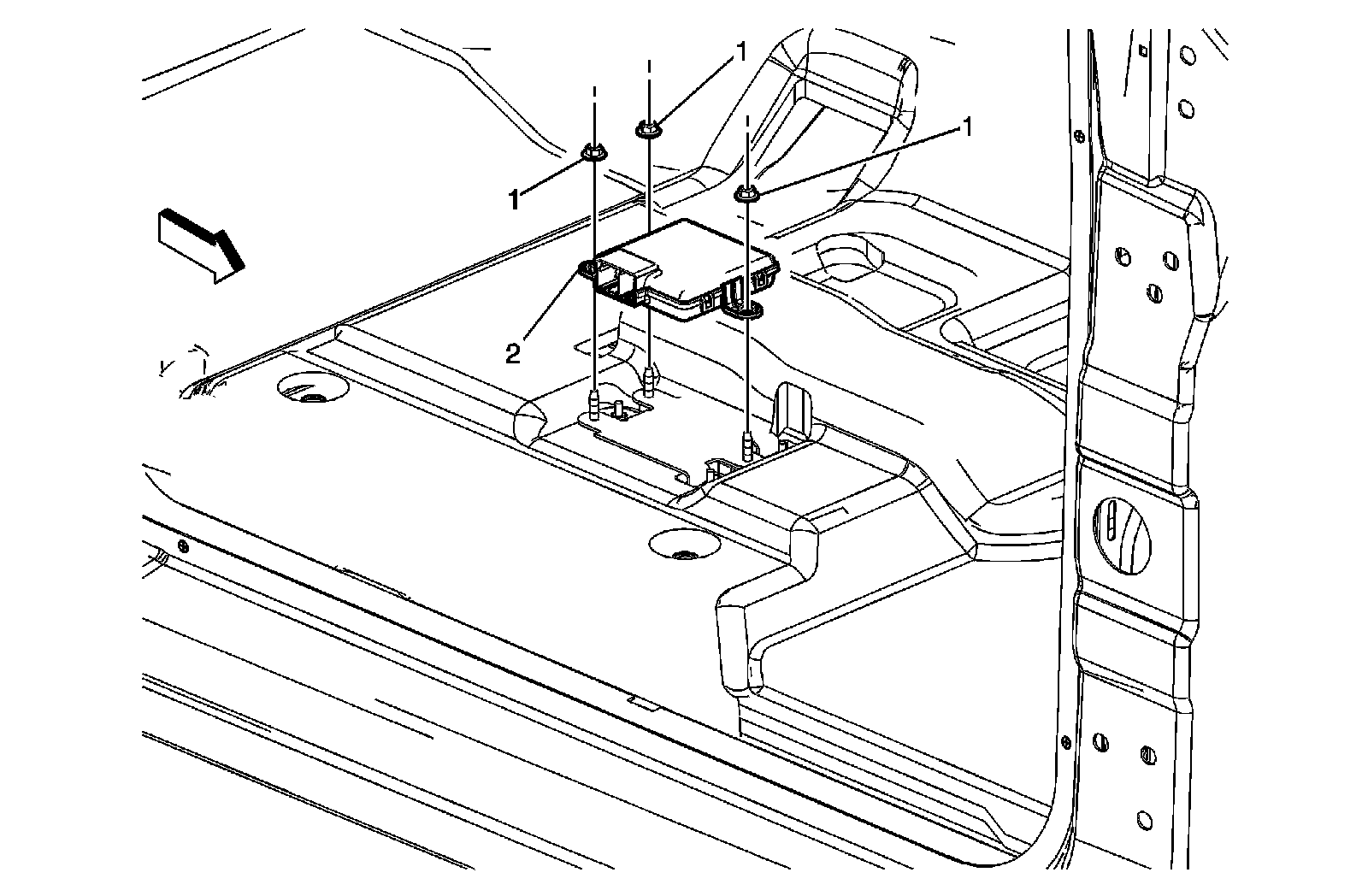 1
1
1
2