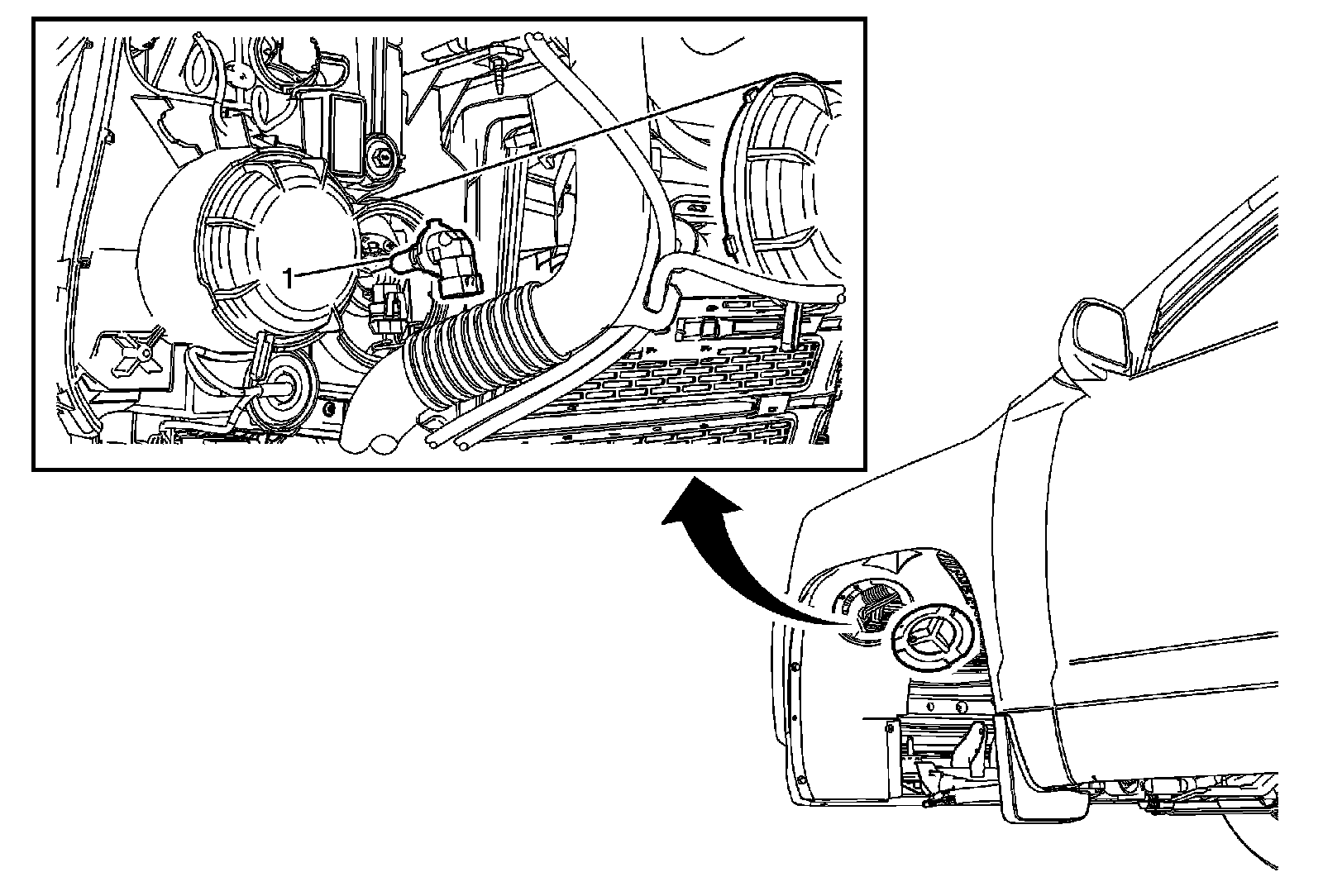 1