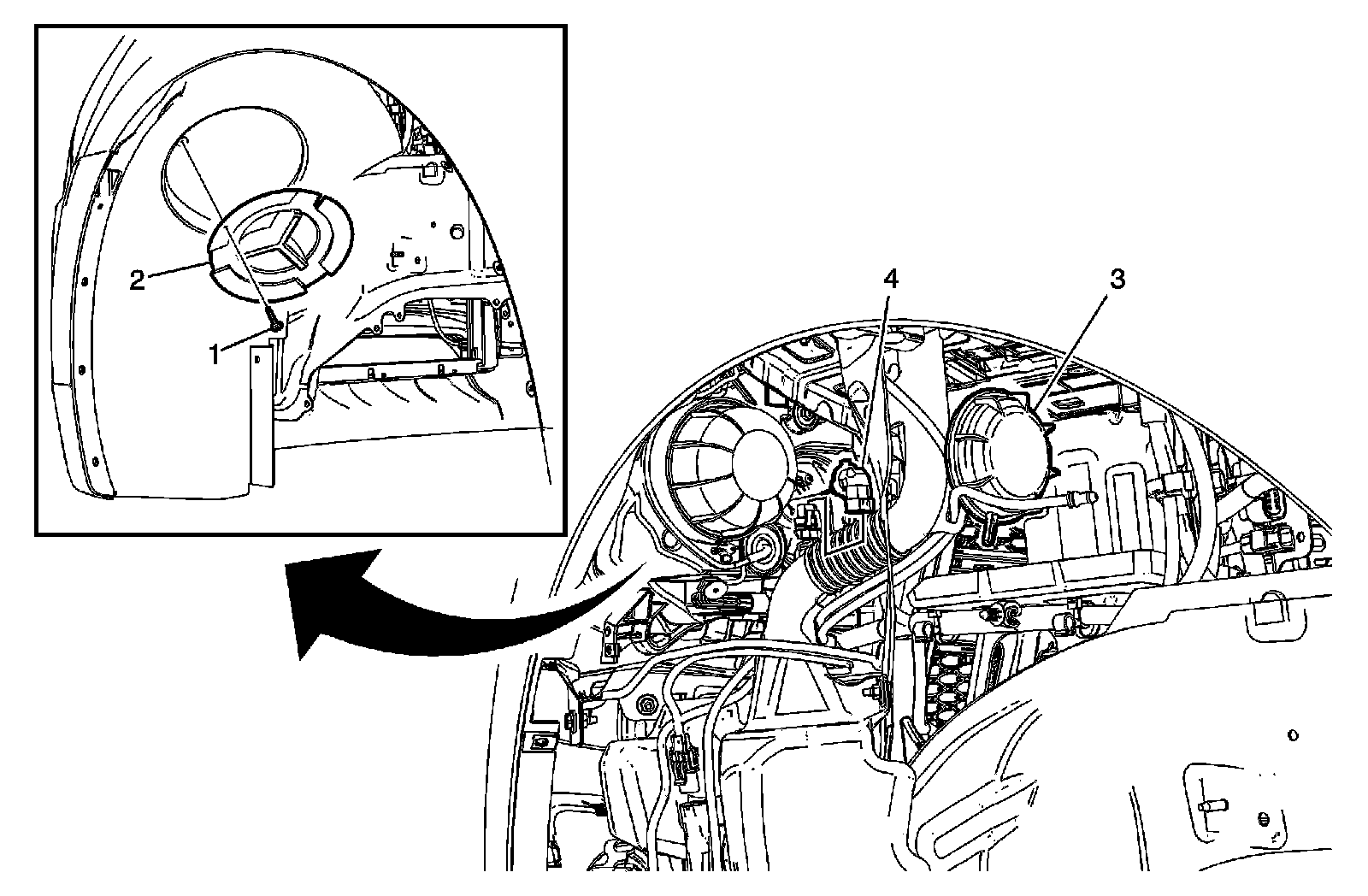 2
1
4
3