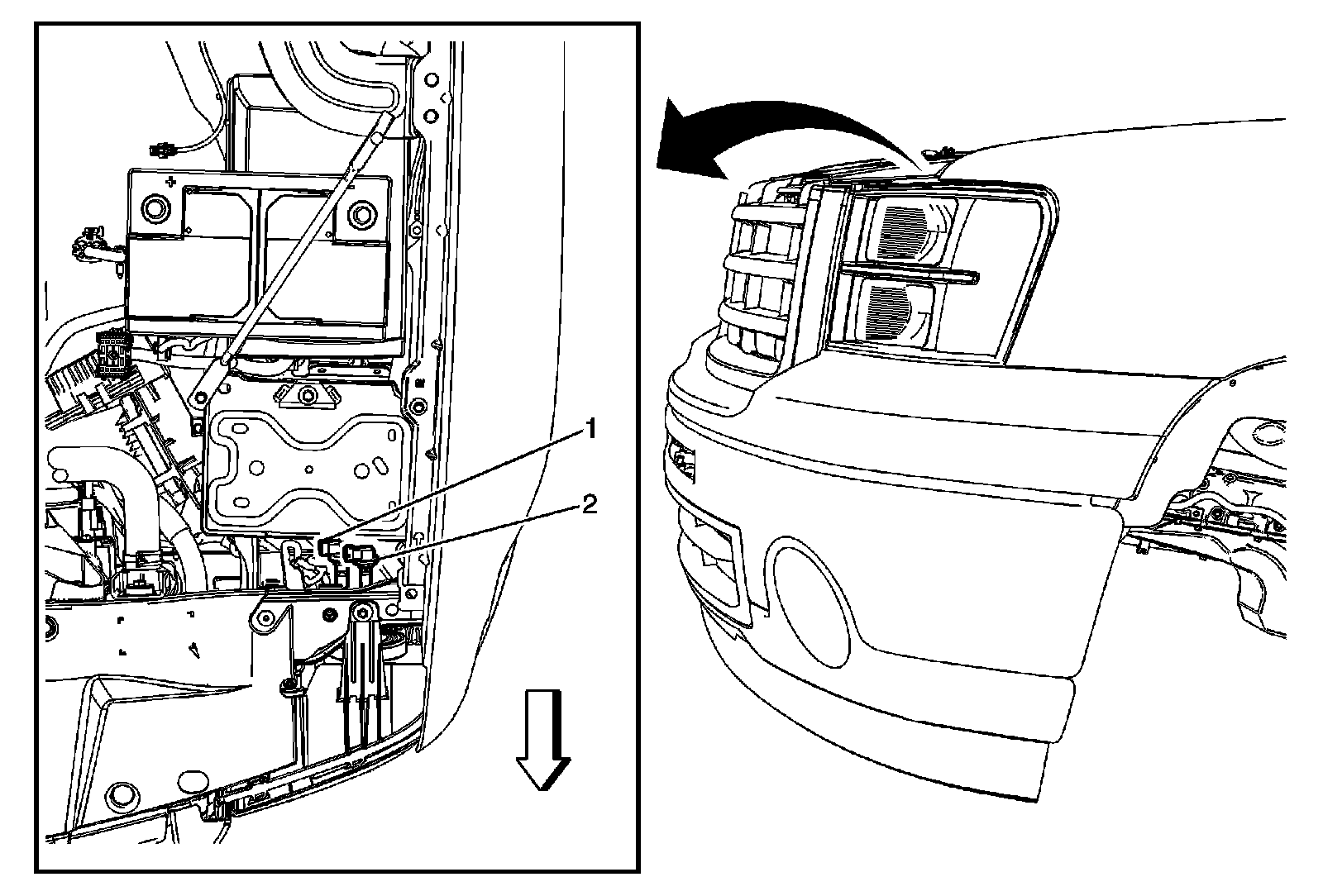 1
2