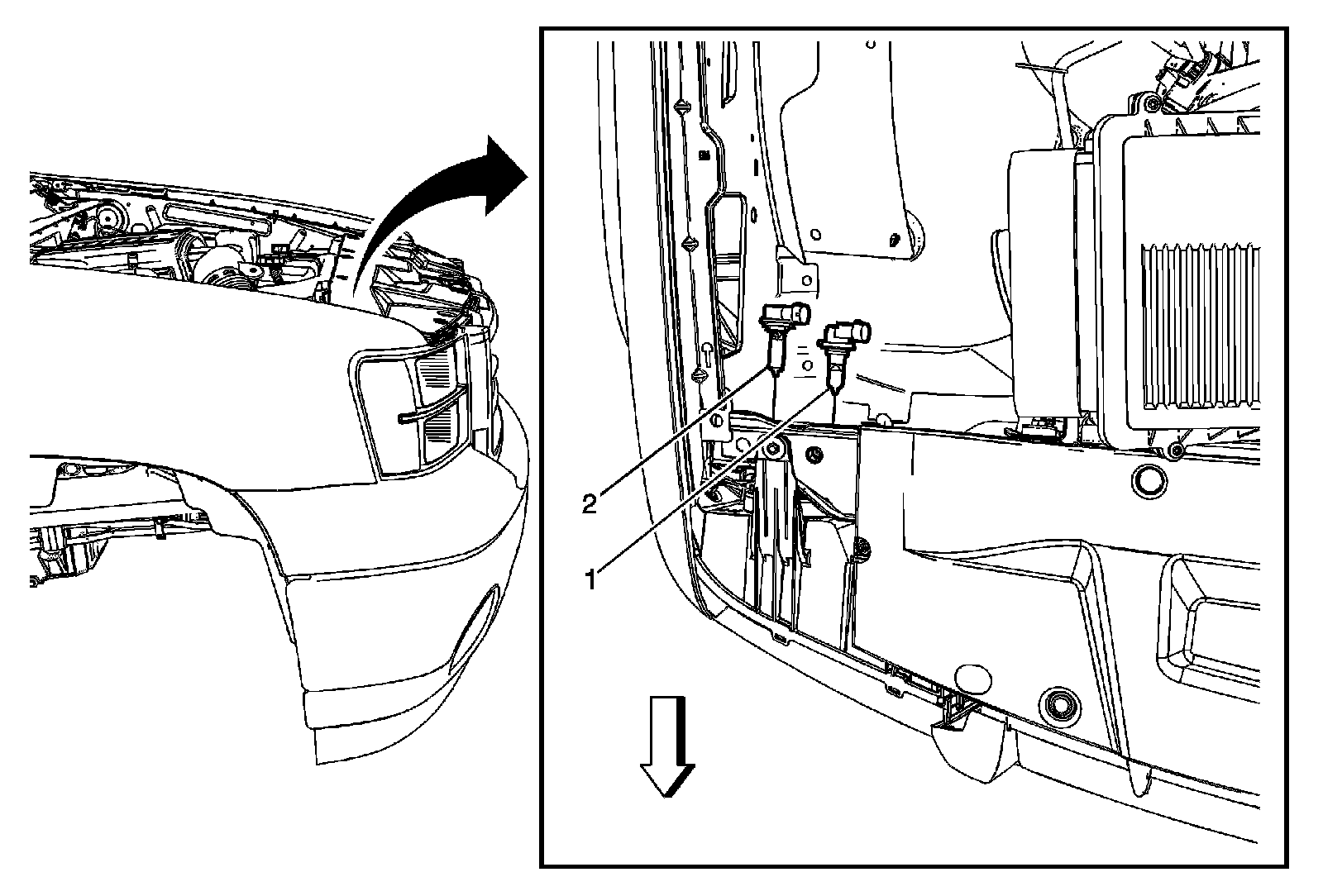 2
1