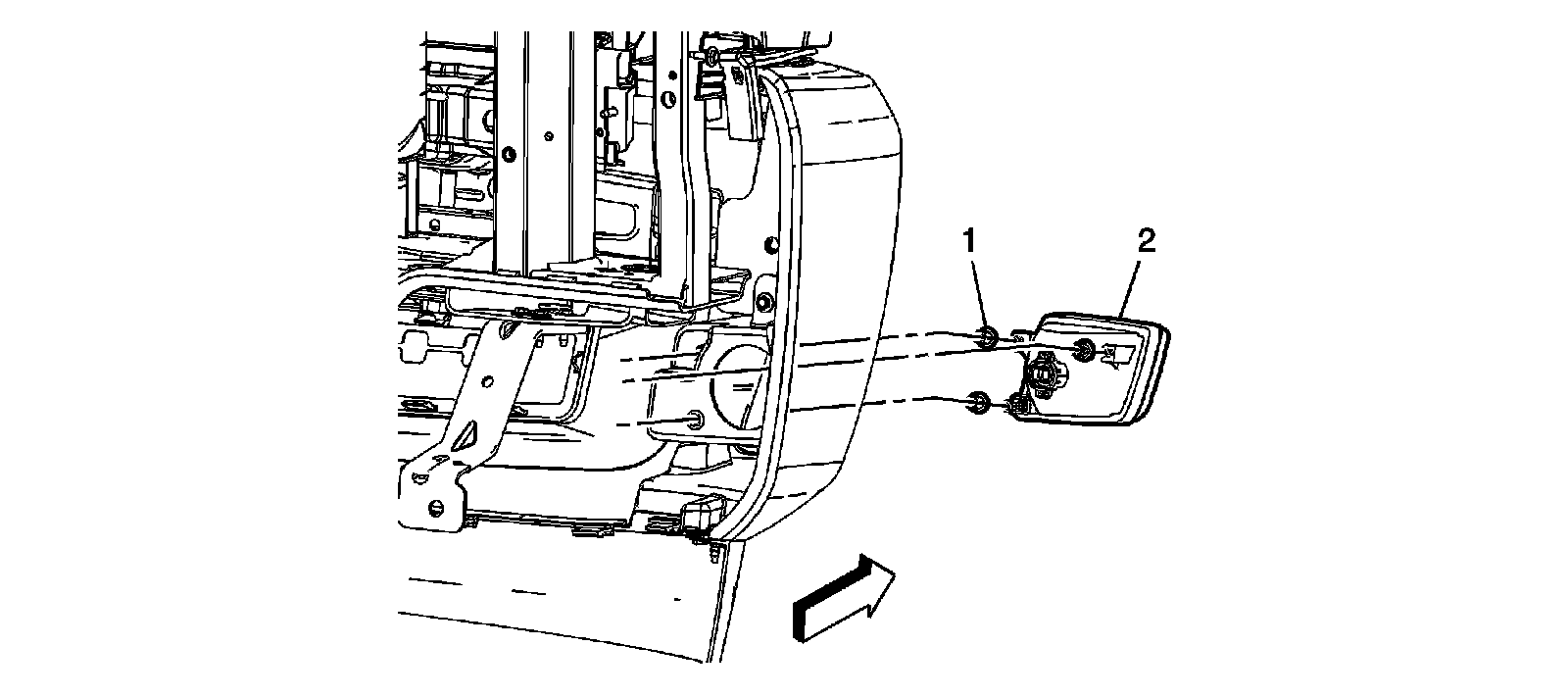 1
2