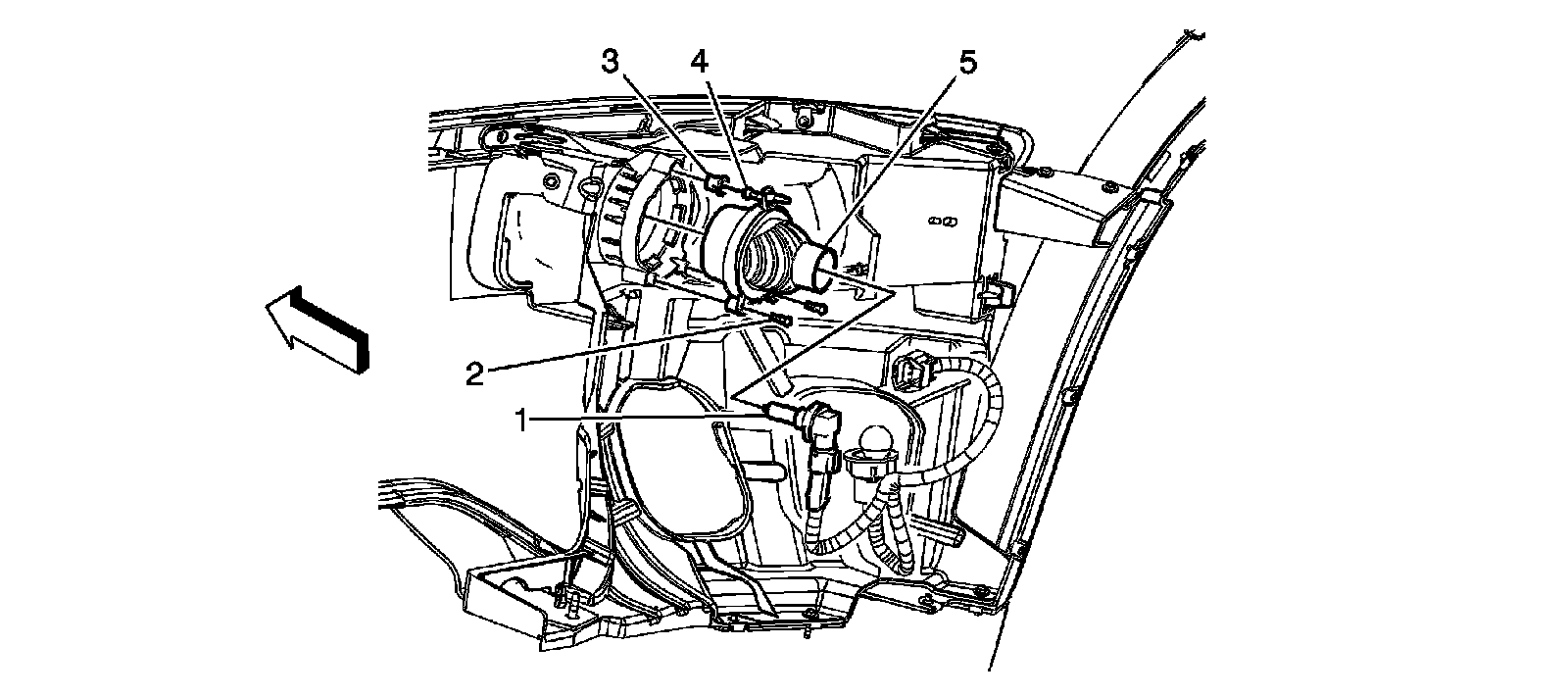 3
4
5
2
1