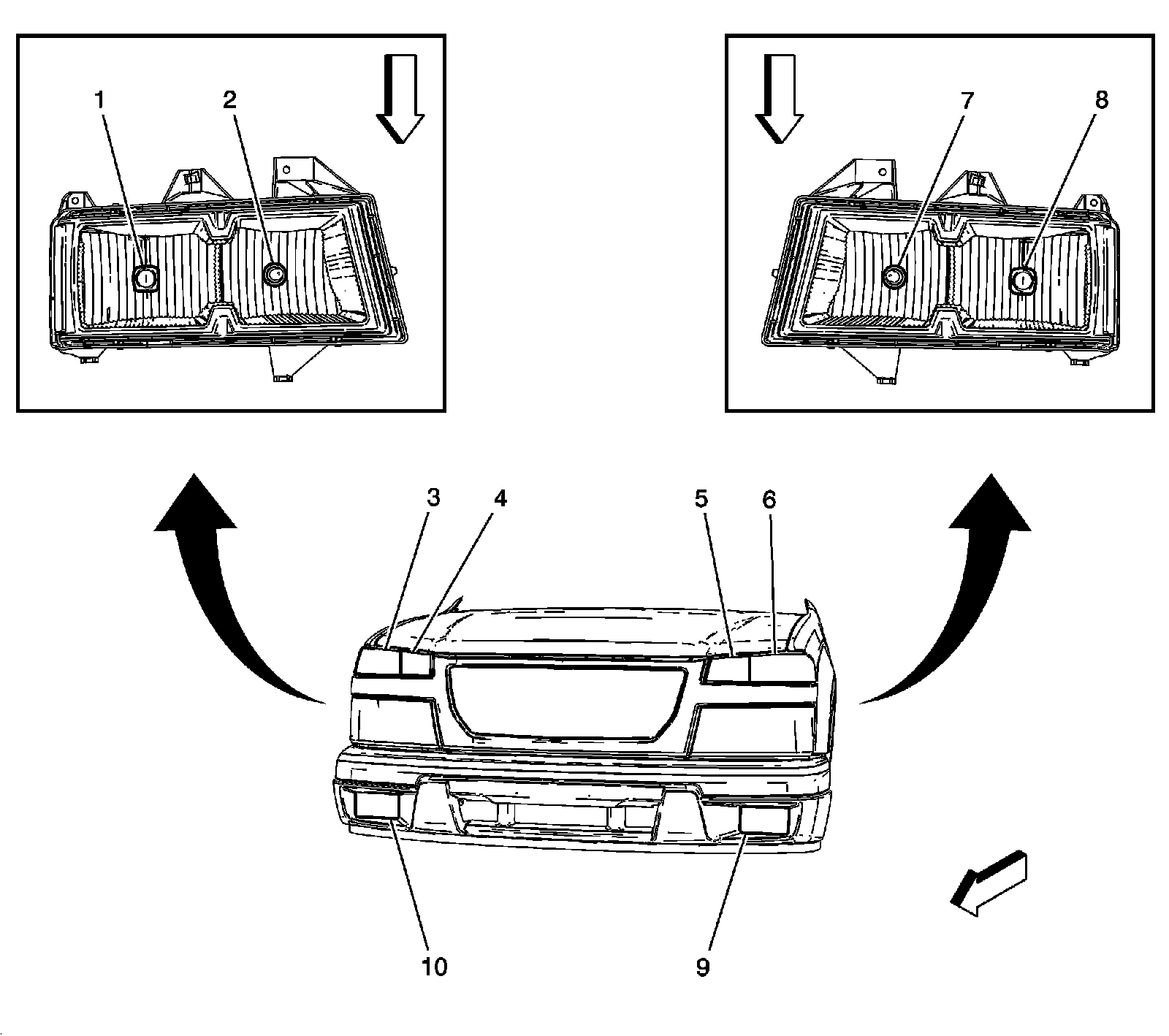 1
2
7
8
3
4
5
6
10
9