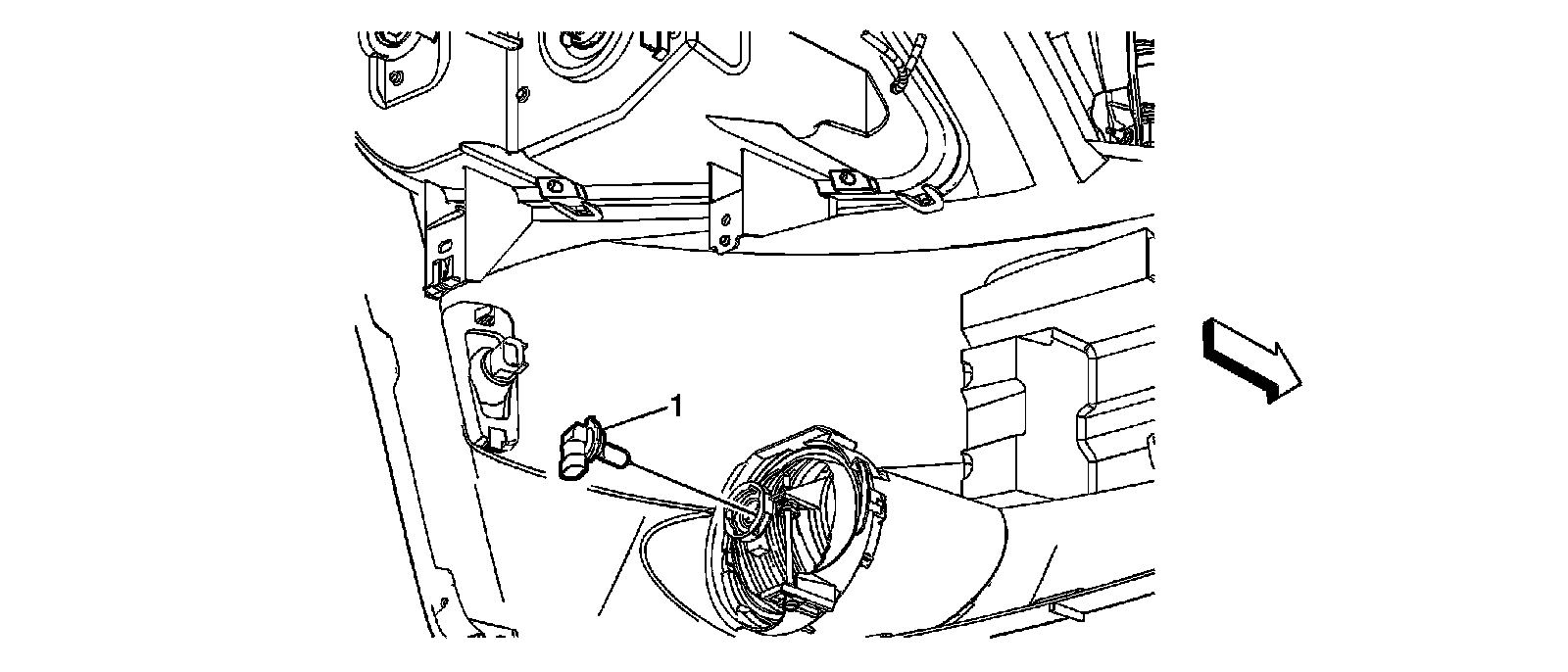 1